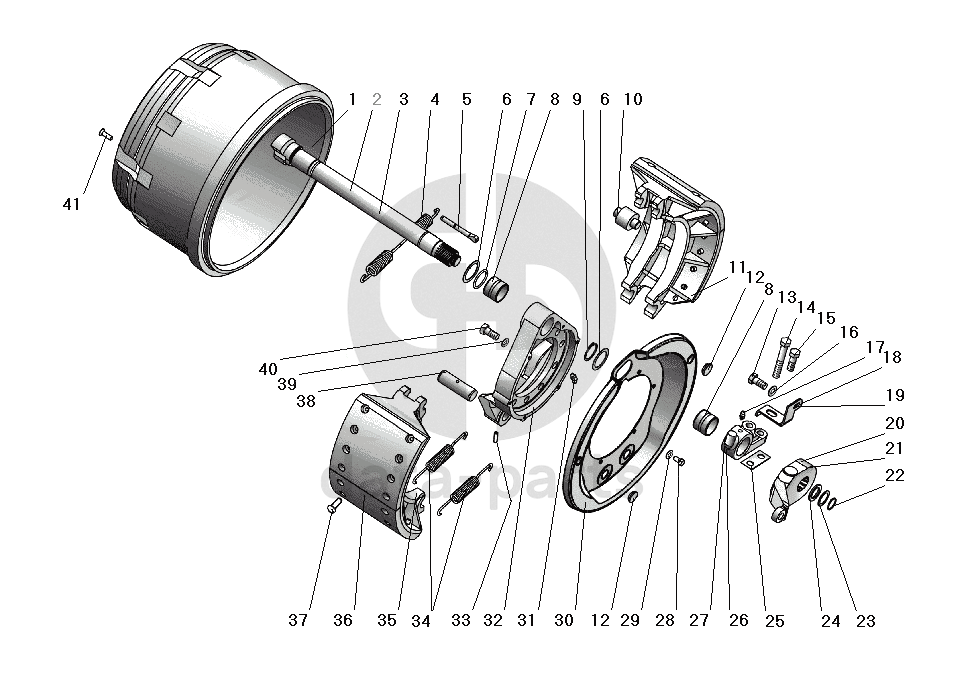 1 2 3 4 5 6 7 8 9 6 10
41
11 12 8 13 14 15 16 17 18
19
20
21
22
40
39
38
37 36 35 34 33 32 31 30 12 29 28 27 26 25 24 23