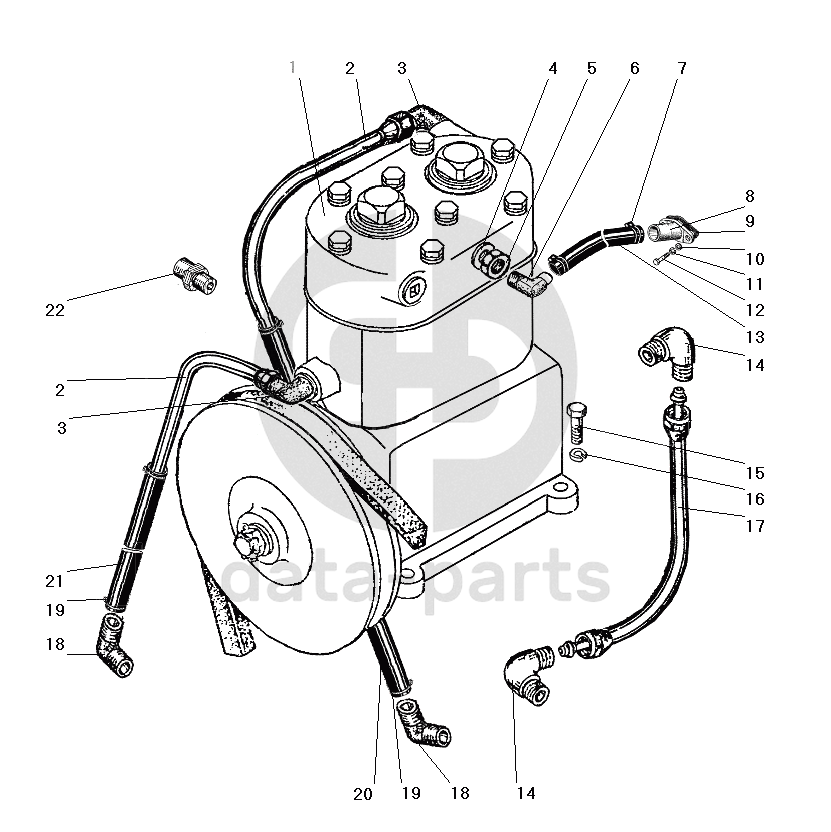 1 2 3 4 5 6 7
8
9
10
11
12
13
14
22
2
3
15
16
17
21
19
18
20 19 18 14
data-parts