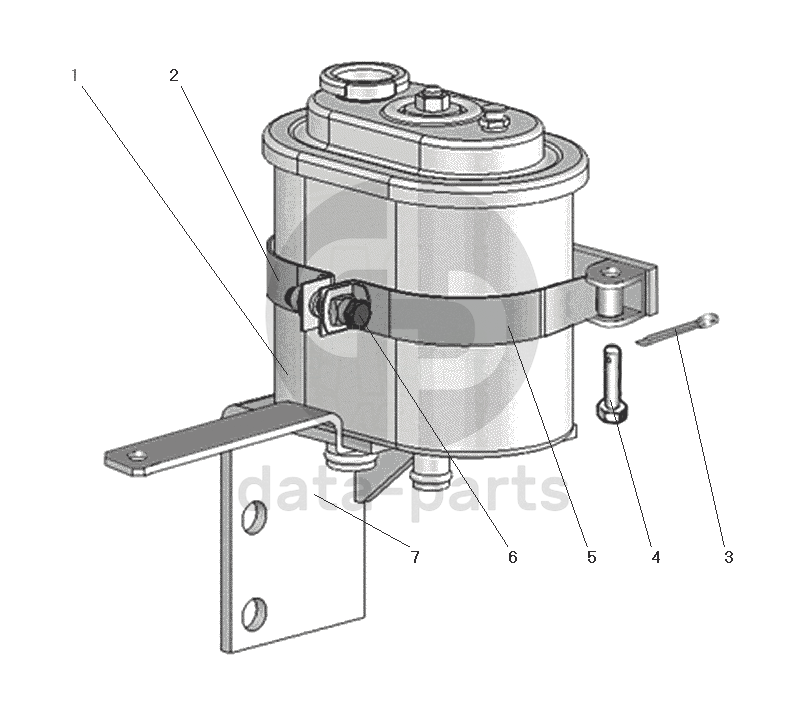 1
2
data-parts
7
6
5
4
3