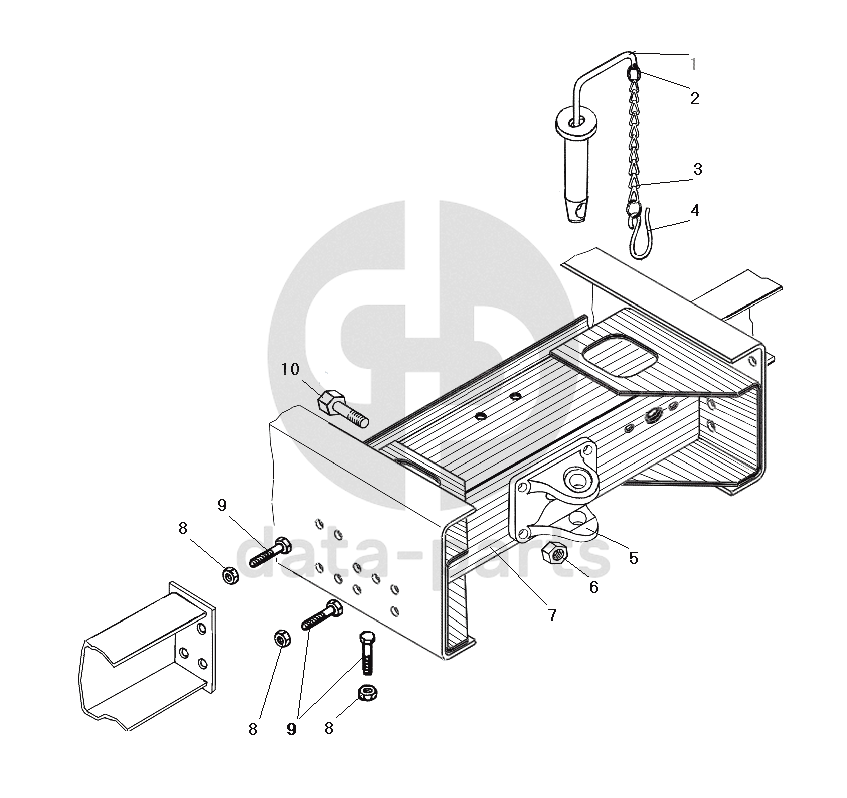 1
2
3
4
10
9
8
5
6
7
8
9
8
data-parts