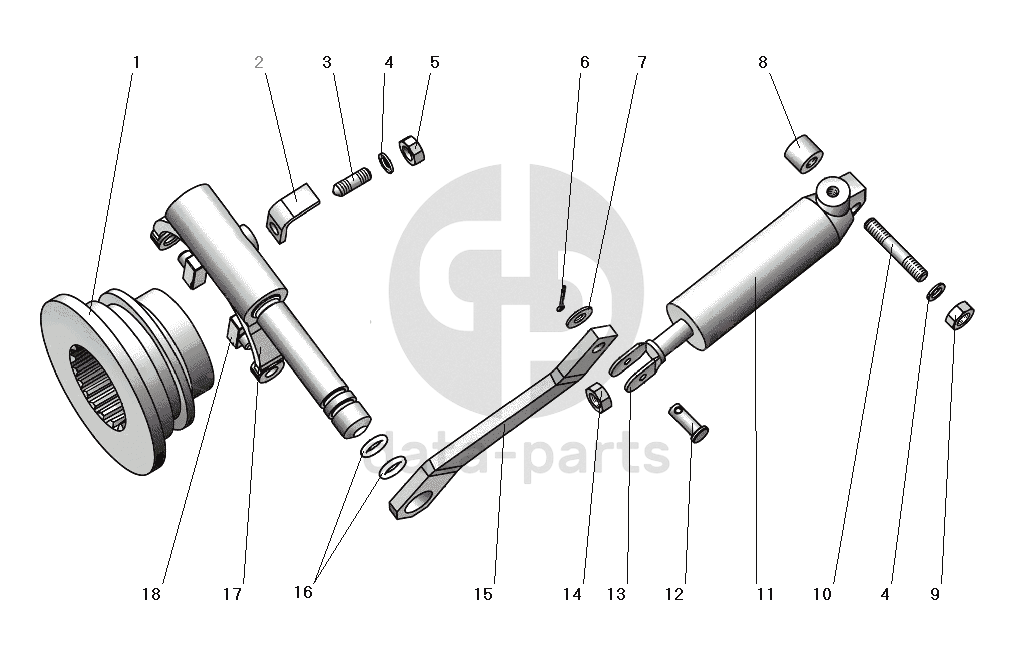 1 2 3 4 5 6 7 8

data-parts

18 17 16 15 14 13 12 11 10 4 9