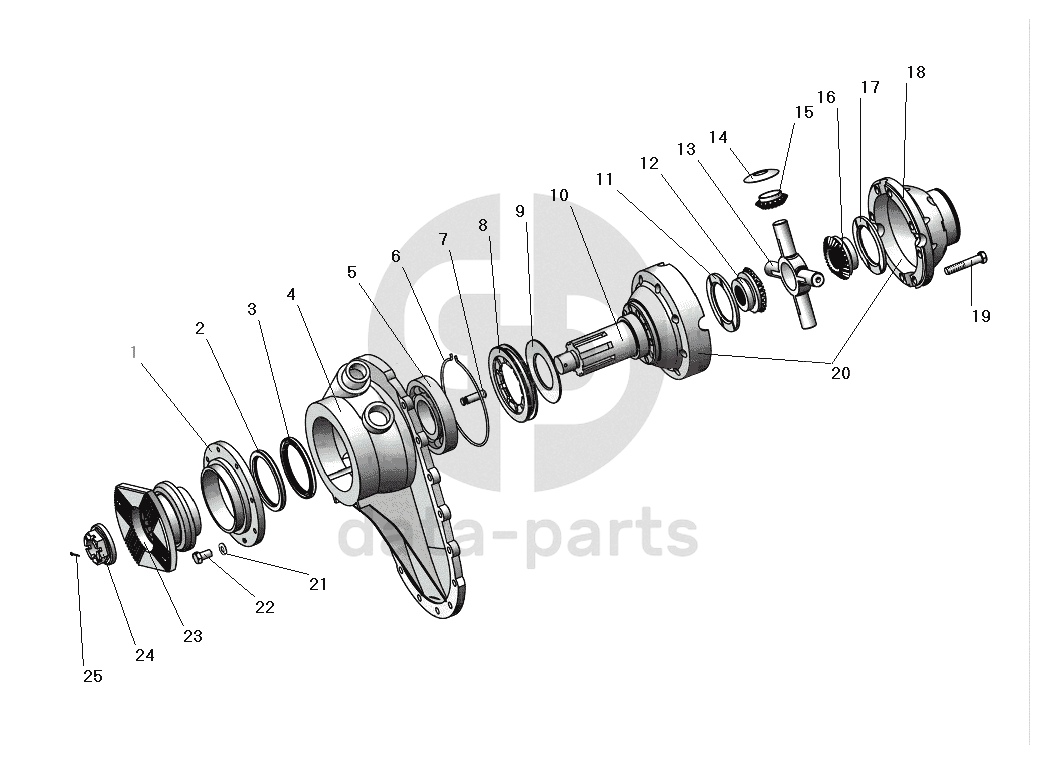 18
17
16
15
14
13
12
11
10
9
8
7
6
5
4
3
2
1
19
20
21
22
23
24
25
data-parts