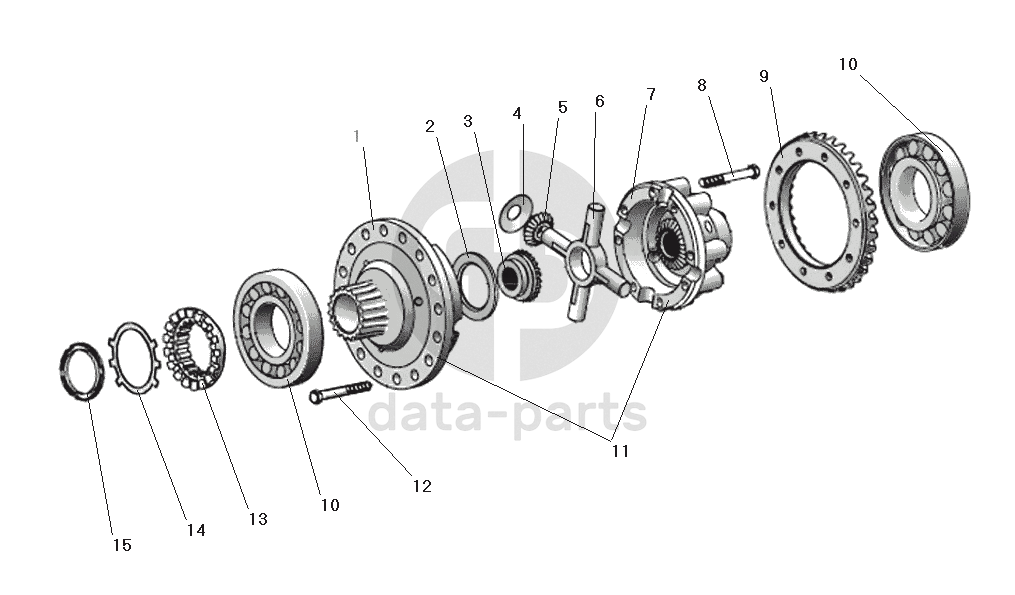 10
9
8
7
6
5
4
3
2
1
data-parts
11
12
10
13
14
15