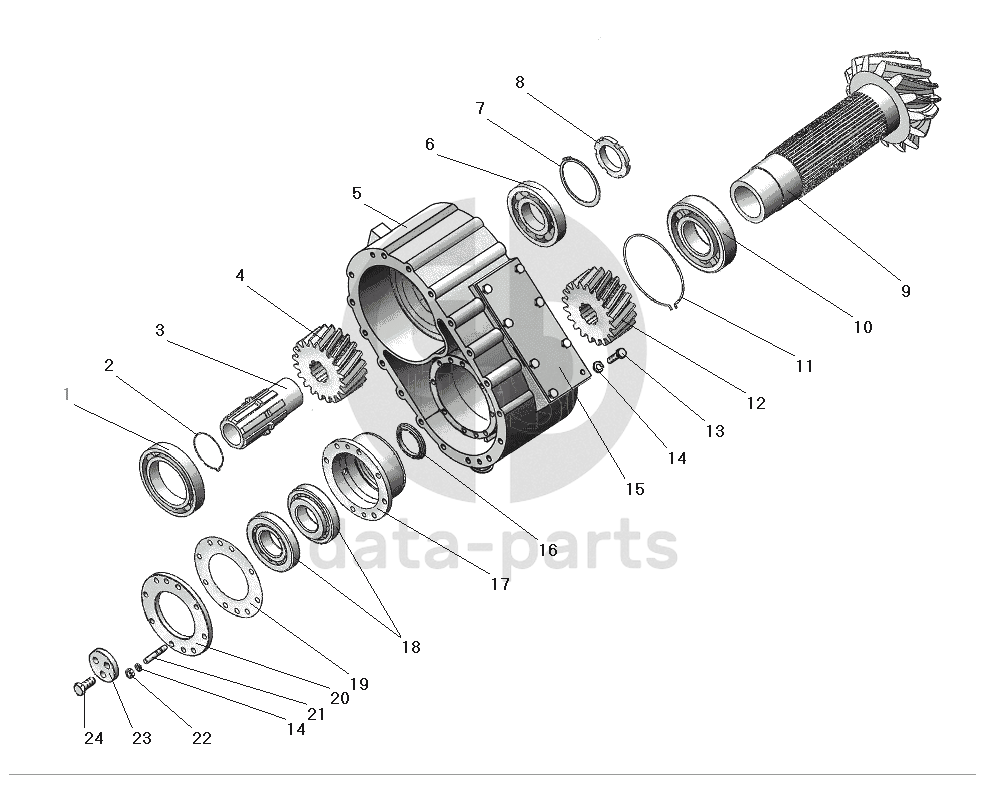 8
7
6
5
4
3
2
1
9
10
11
12
13
14
15
16
17
18
19
20
21
14
22
23
24
data-parts