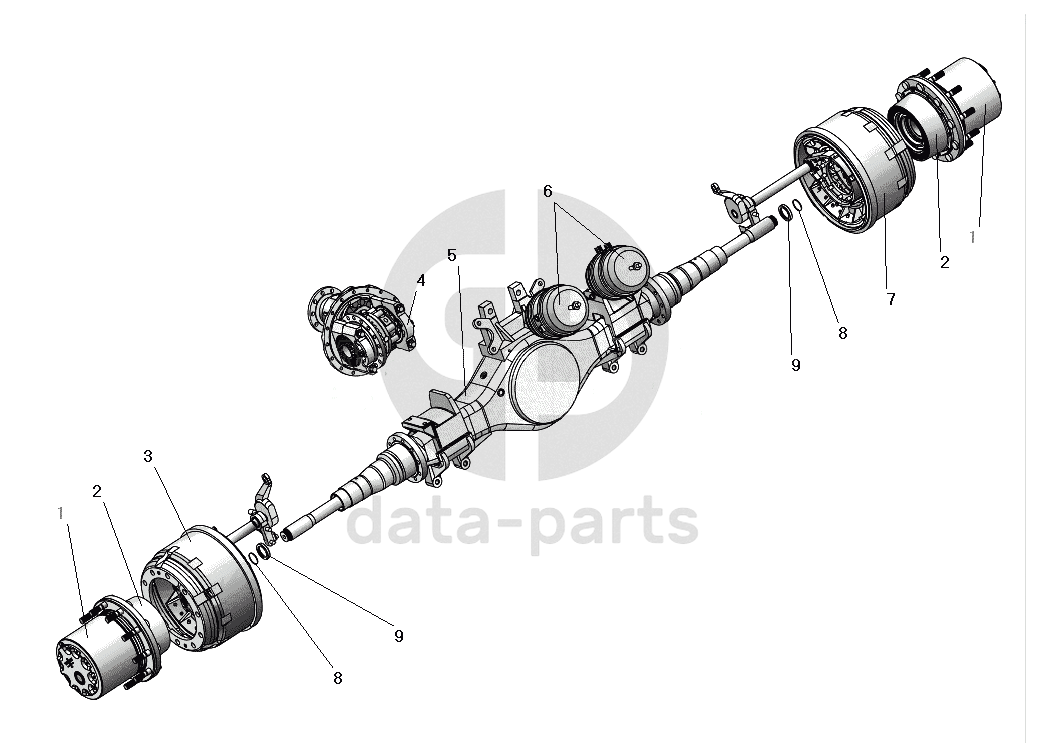 6
5
4
1
2
7
8
9
3
2
1
9
8
data-parts