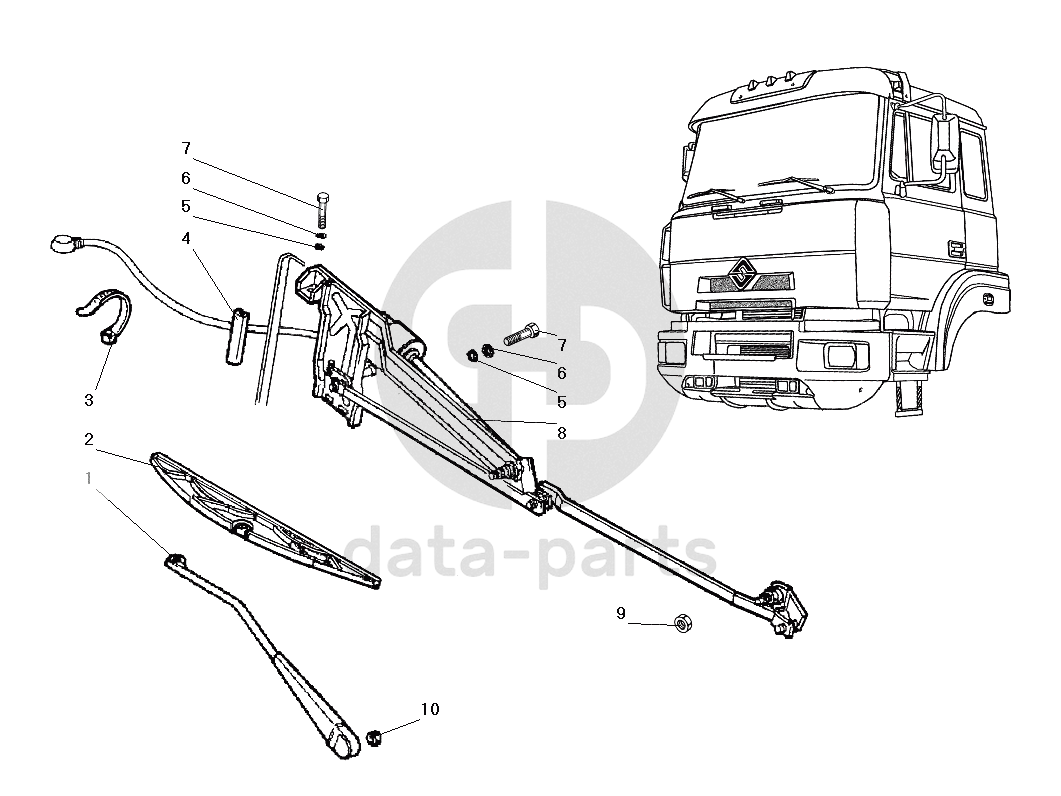 7
6
5
4
3
2
1
7
6
5
8
9
10
data-parts