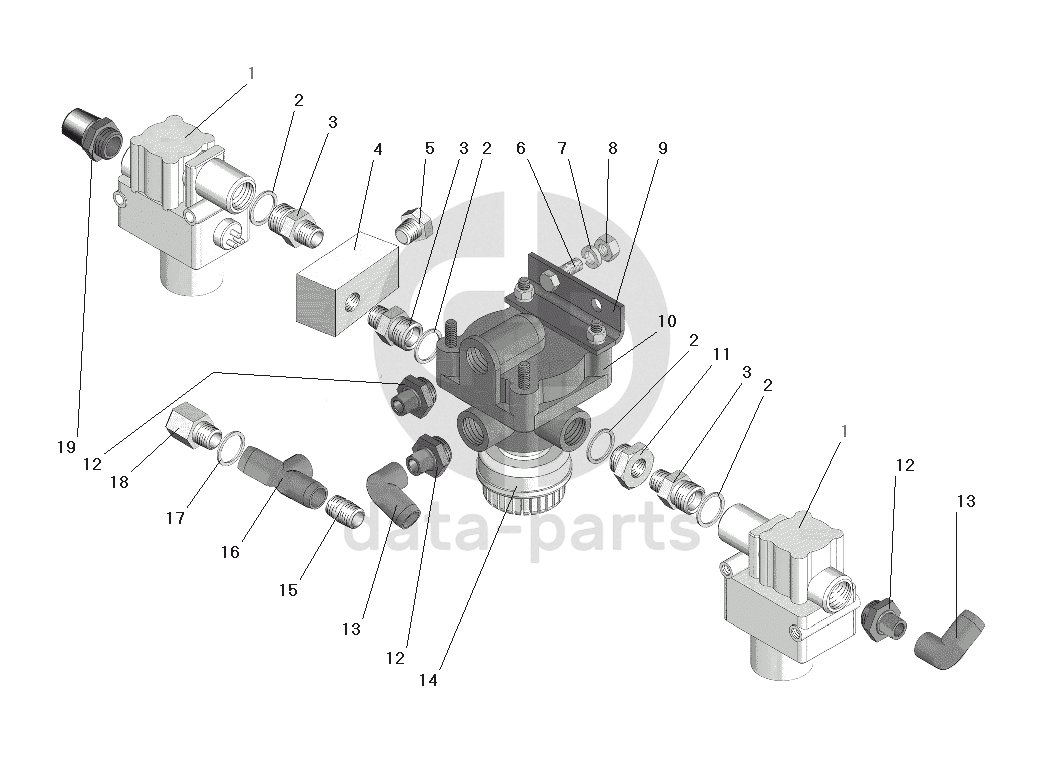 1
2
3
4
5
3
2
6
7
8
9
10
2
11
3
2
1
12
13
19
12
18
17
16
15
13
12
14
data-parts