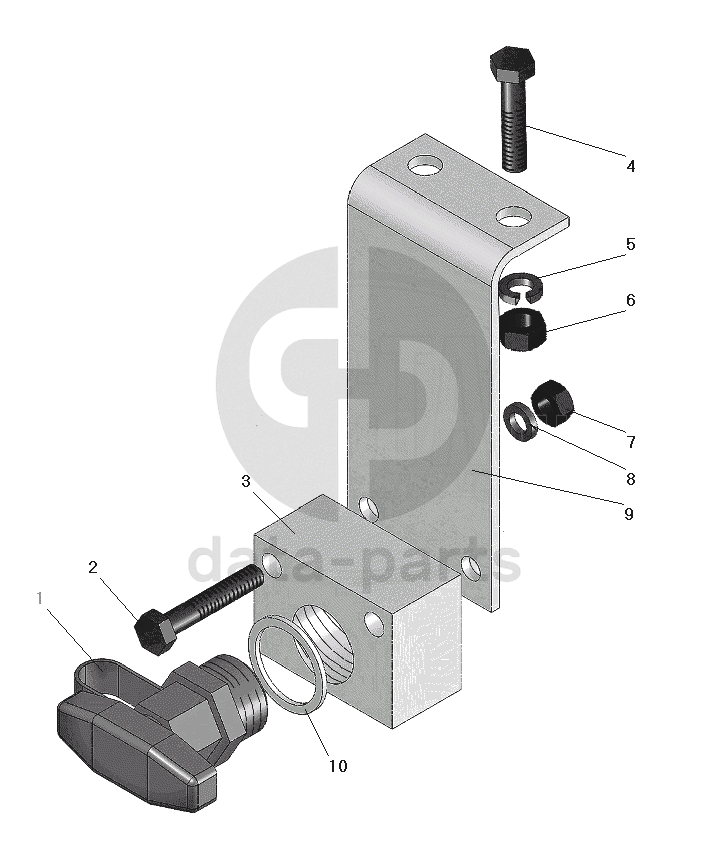 4
5
6
7
8
9
3
2
1
10
data-parts