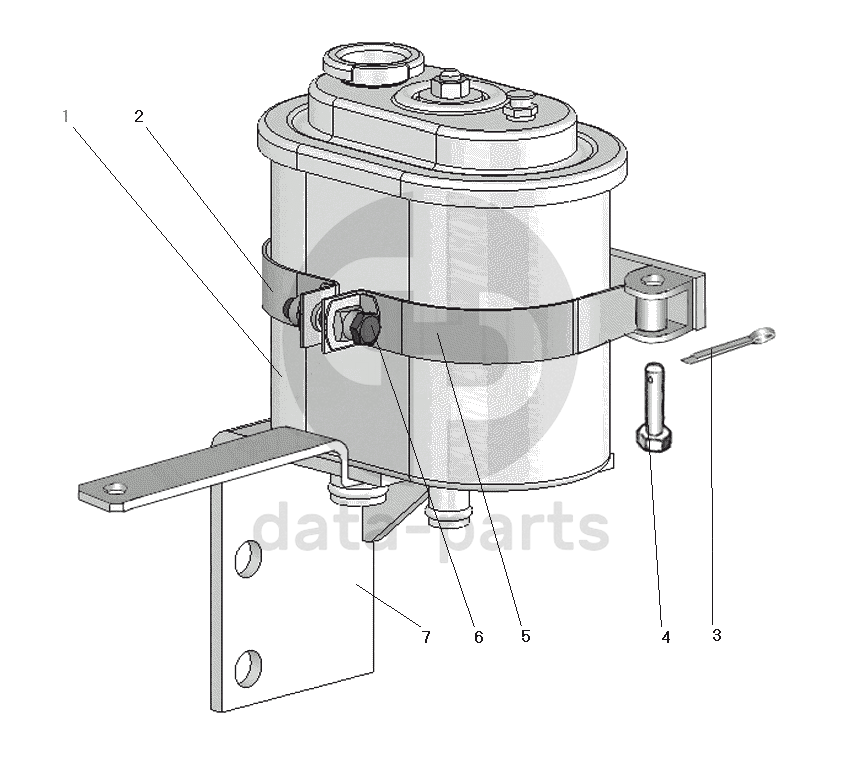 1
2
data-parts
7
6
5
4
3