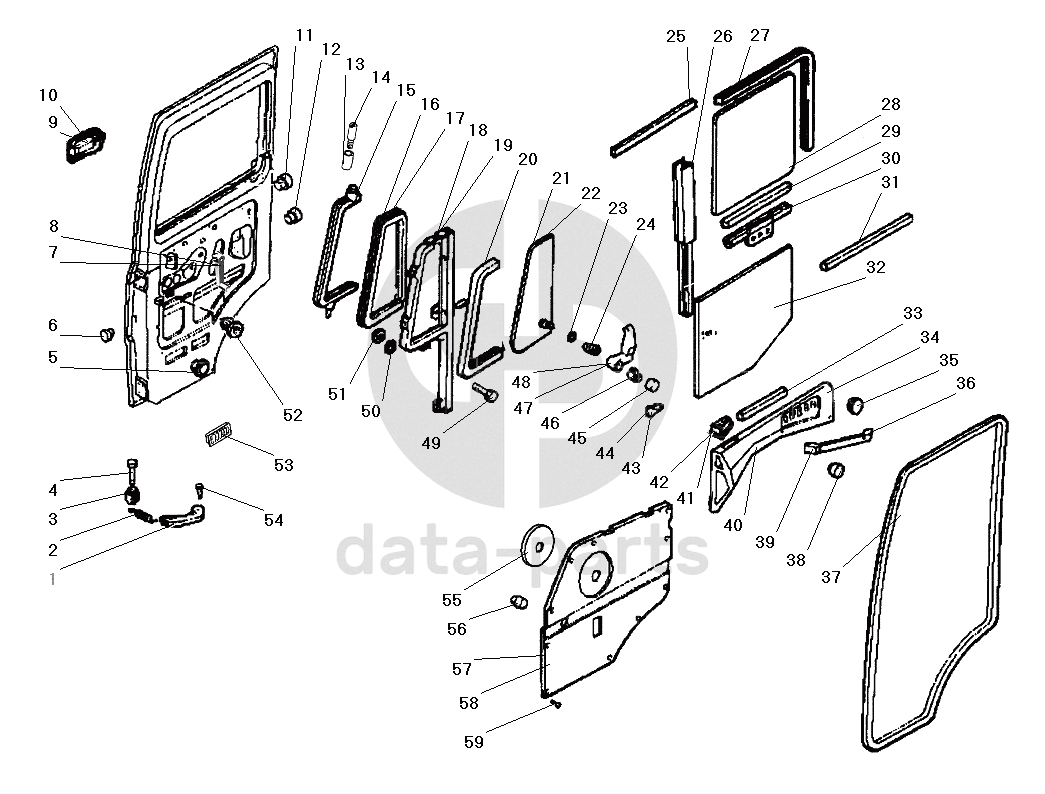 11
12
13
14
15
16
17
18
19
20
21
22
23
24
25
26
27
28
29
30
31
32
33
34
35
36
10
9
8
7
6
5
52
51
50
49
48
47
46
45
44
43
42
41
40
39
38
37
53
4
3
2
1
54
55
56
57
58
59
data-parts