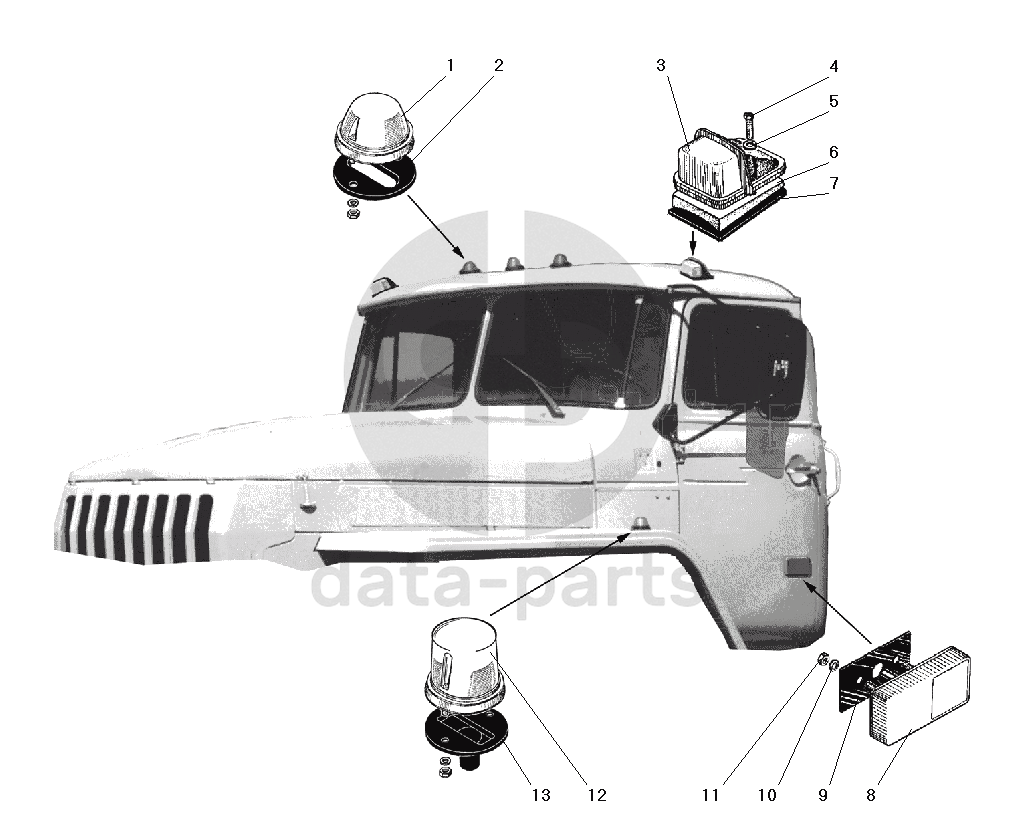 1
2
3
4
5
6
7
data-parts
13
12
11
10
9
8