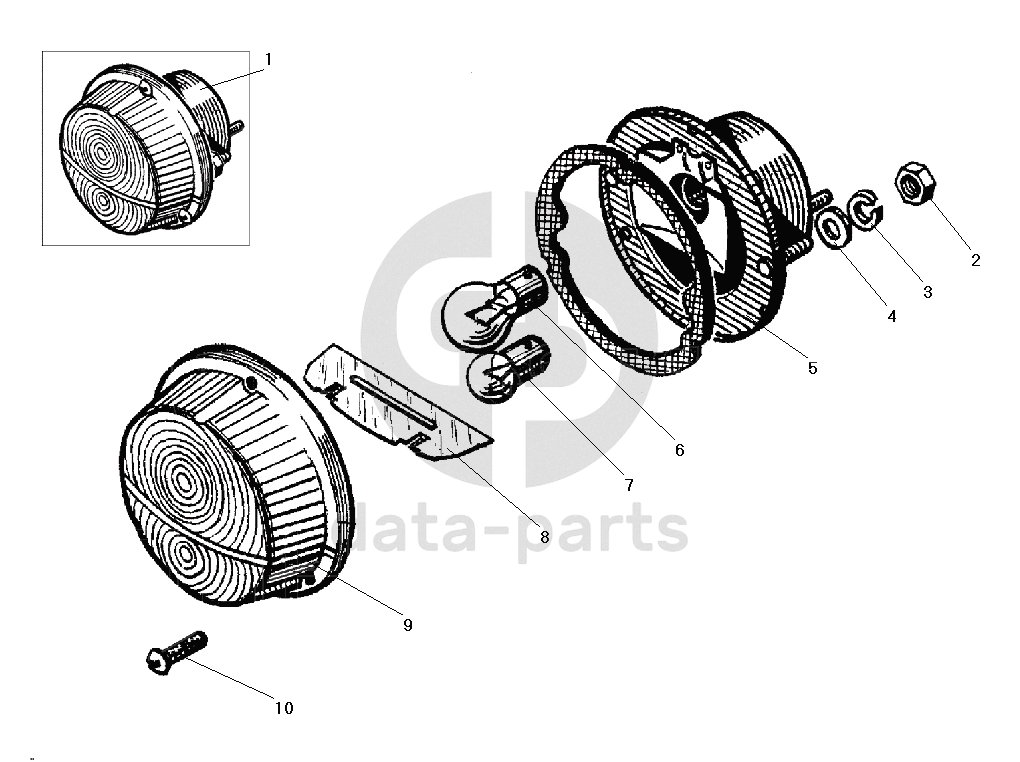 1
2
3
4
5
6
7
8
9
10
data-parts