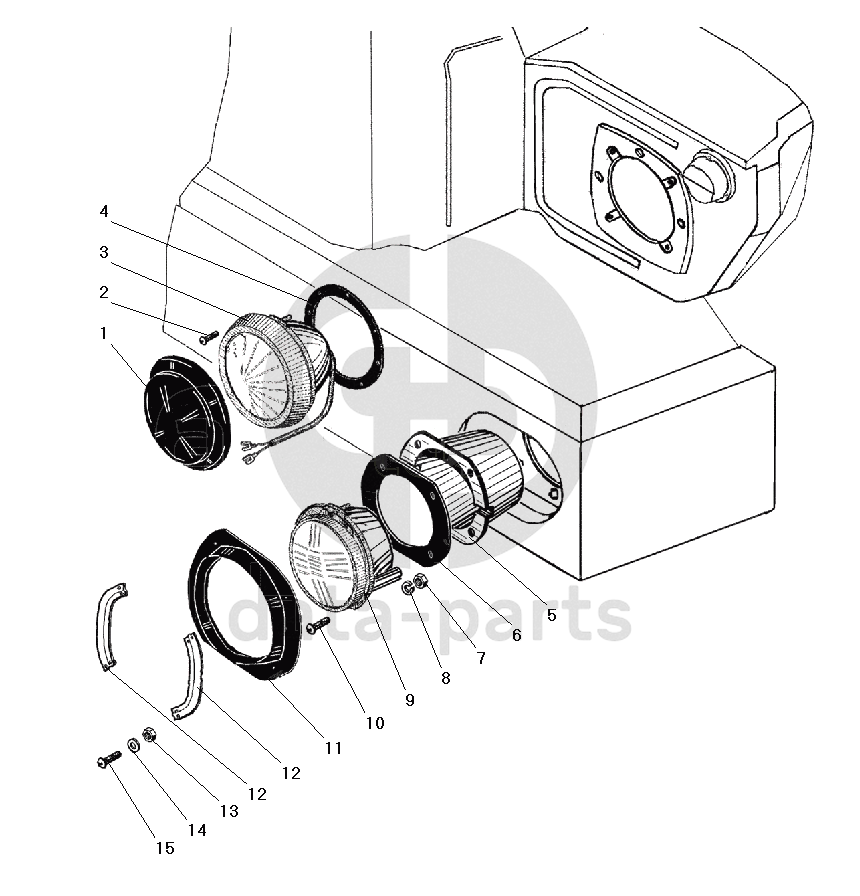 4
3
2
1
5
6
7
8
9
10
11
12
12
13
14
15
delta-parts