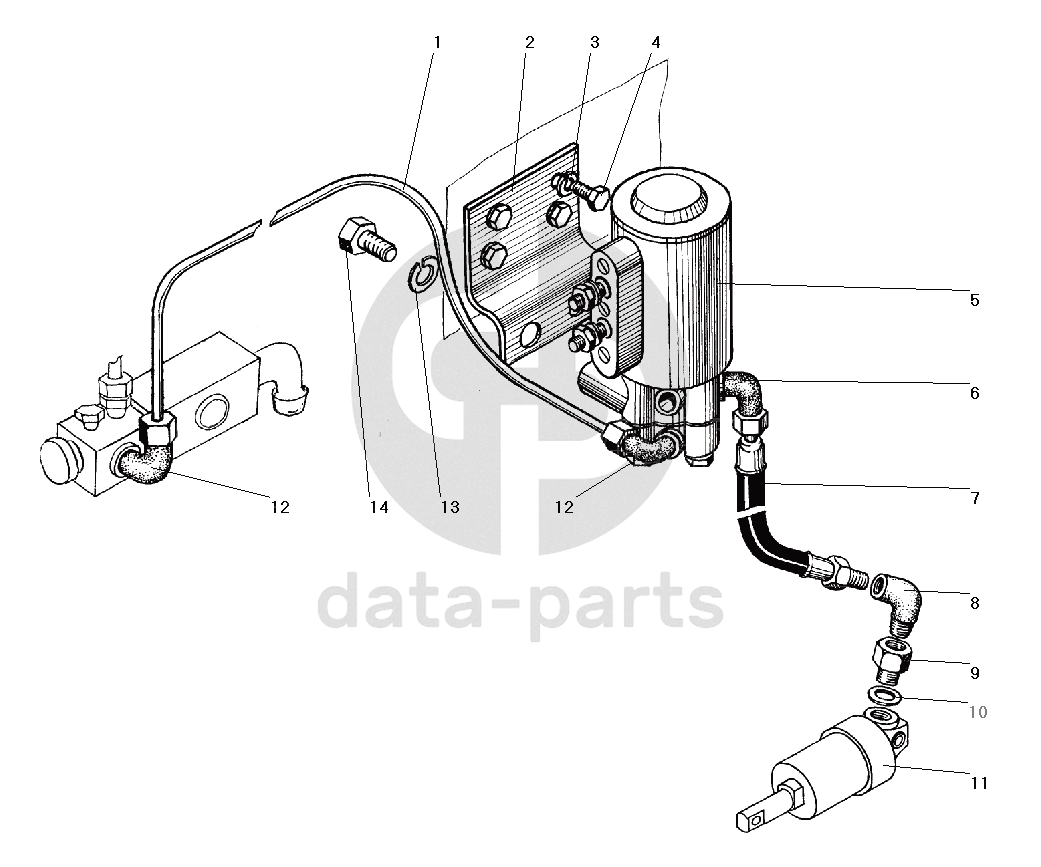 1 2 3 4
5
6
7
8
9
10
11
12 14 13 12
data-parts