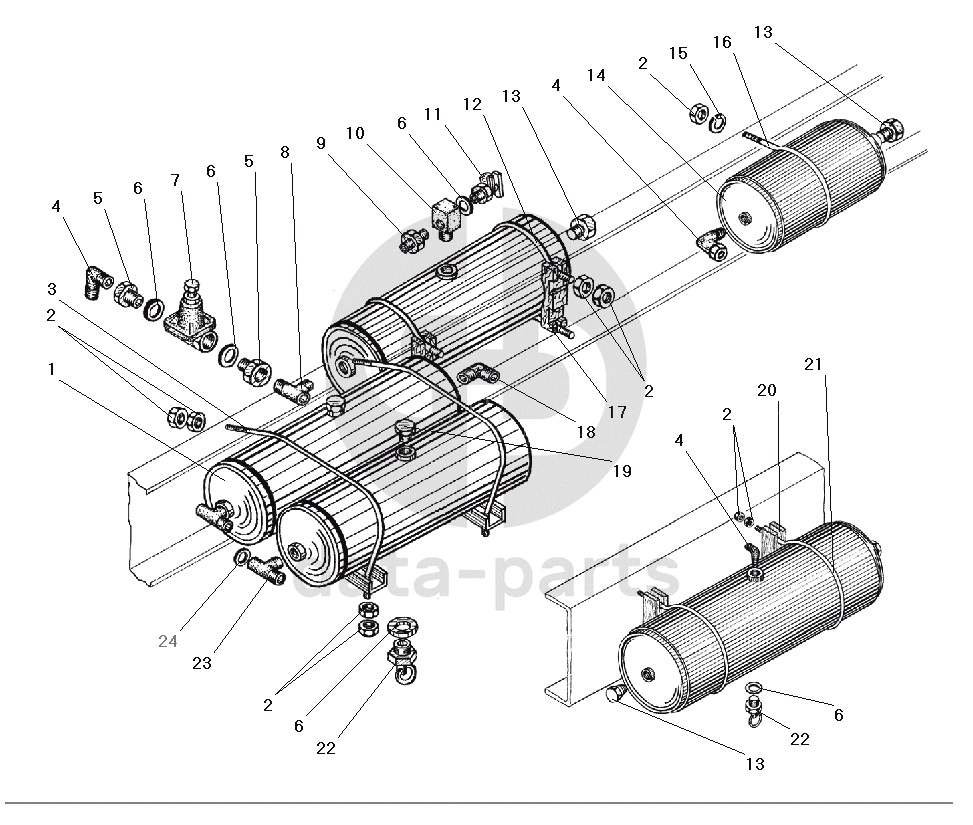 13
16
15
2
14
4
13
12
11
6
10
9
8
5
6
7
6
5
4
3
2
1
2
17
18
19
21
20
2
4
24
23
2
6
22
6
22
13
data-parts