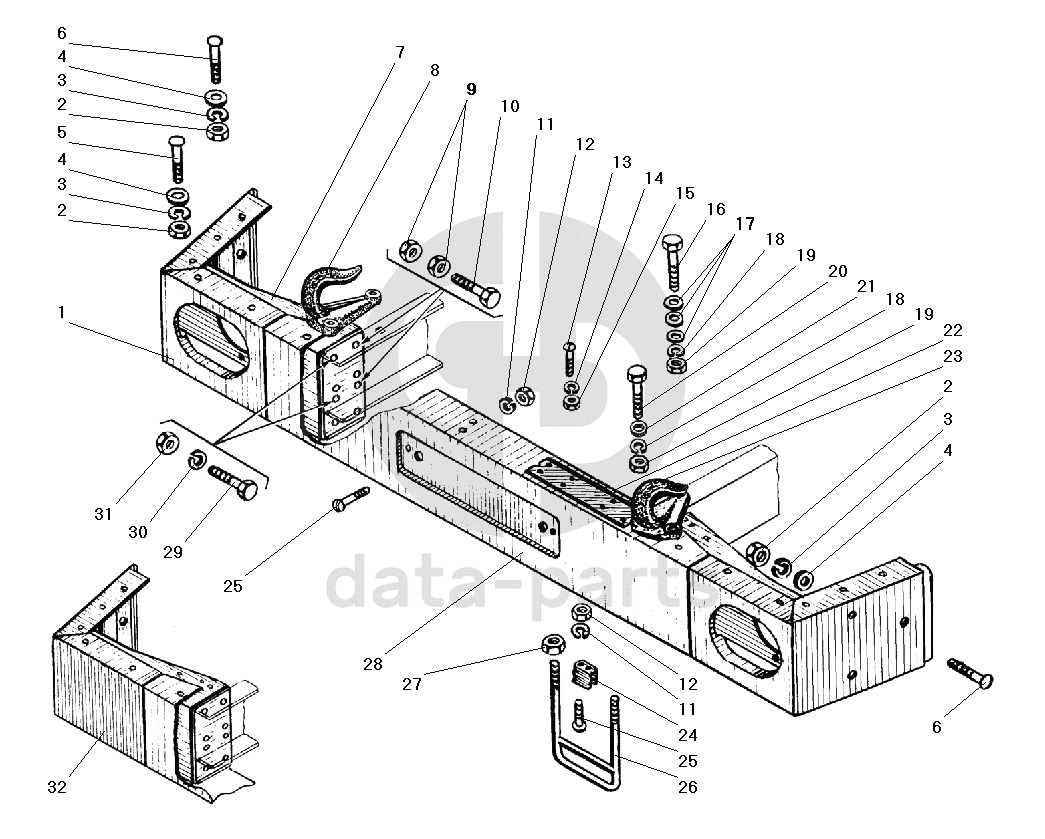 6
4
3
2
5
4
3
2
1
7
8
9
10
11
12
13
14
15
16
17
18
19
20
21
18
19
22
23
2
3
4
31
30
29
25
28
27
12
11
24
25
26
6
32
data-parts