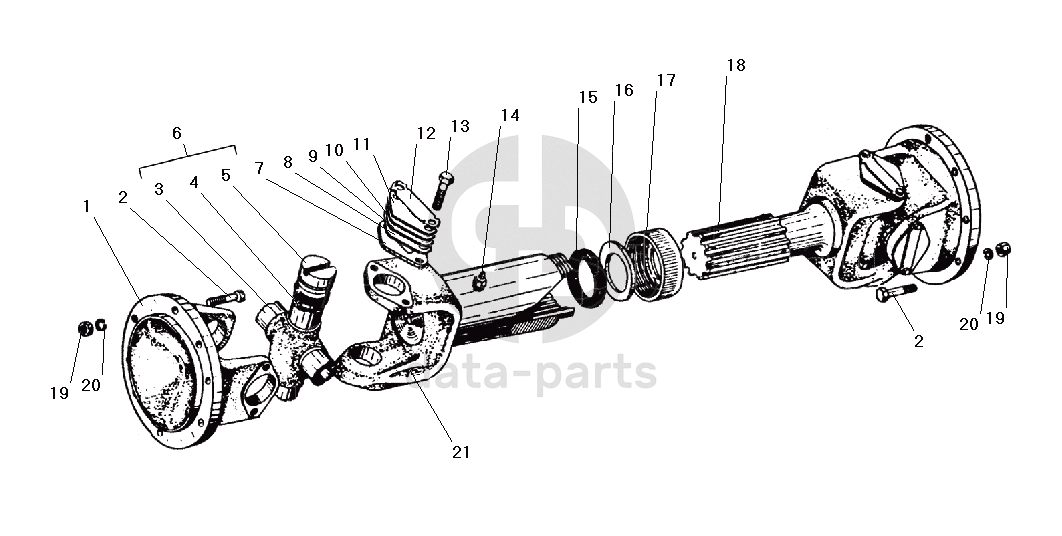 6
1
2
3
4
5
7
8
9
10
11
12
13
14
15
16
17
18
19
20
21
2
20
19
data-parts