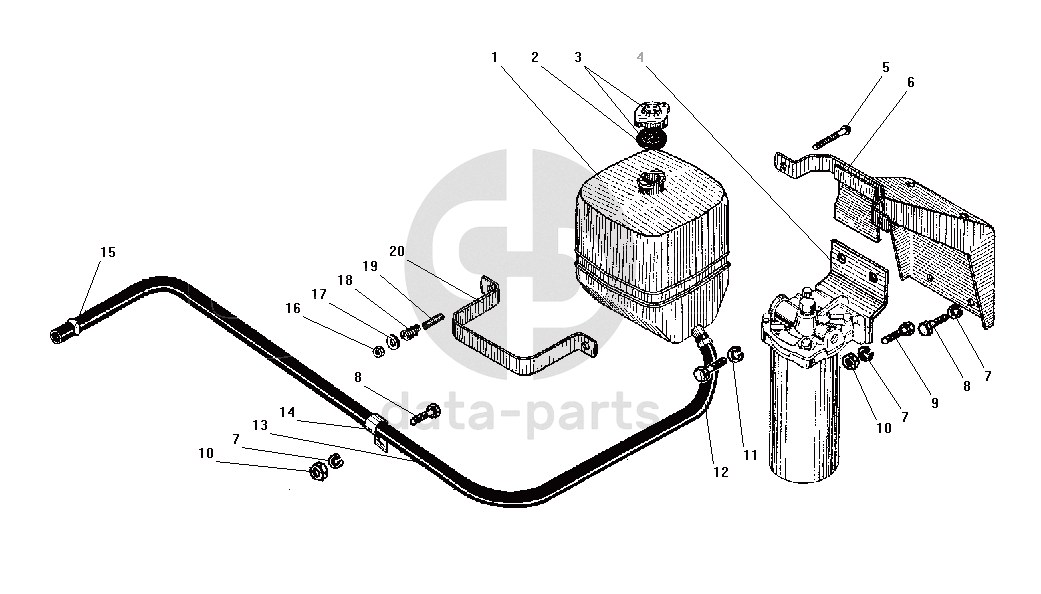 1
2
3
4
5
6
15
20
19
18
17
16
8
14
13
7
10
12
11
10
7
9
8
7
data-parts