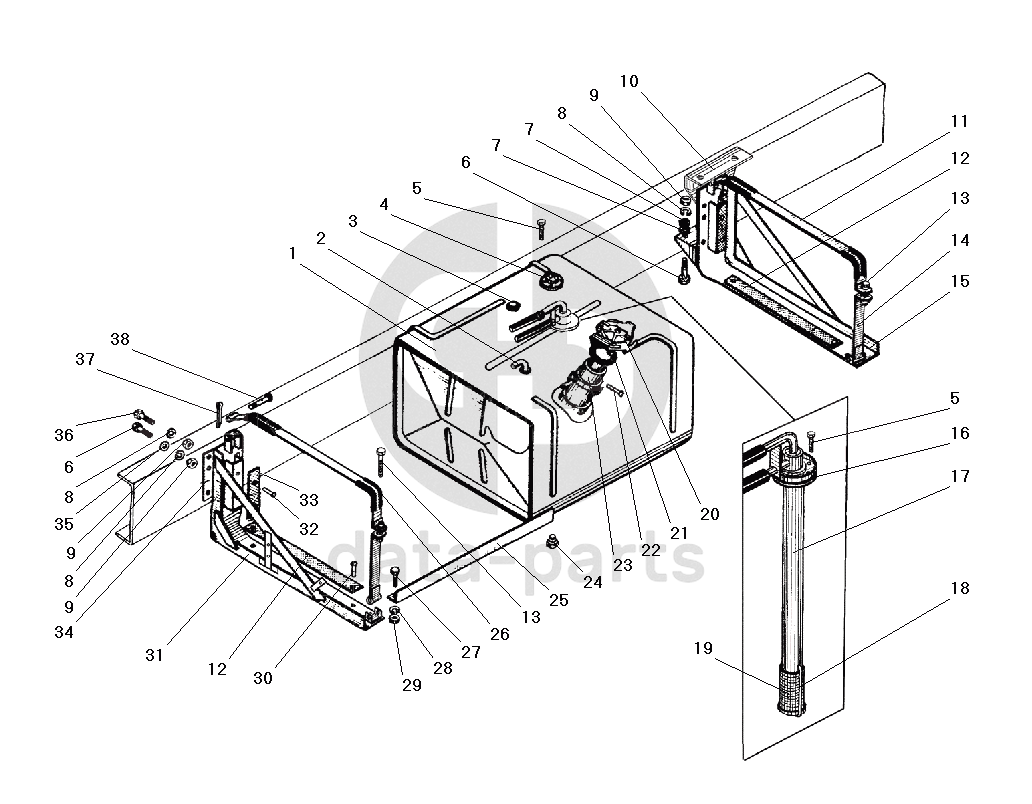 10
9
8
7
7
6
5
4
3
2
1
11
12
13
14
15
38
37
36
6
8
35
9
8
9
34
33
32
31
12
30
29
28
27
26
13
25
24
23
22
21
20
5
16
17
18
19
data-parts