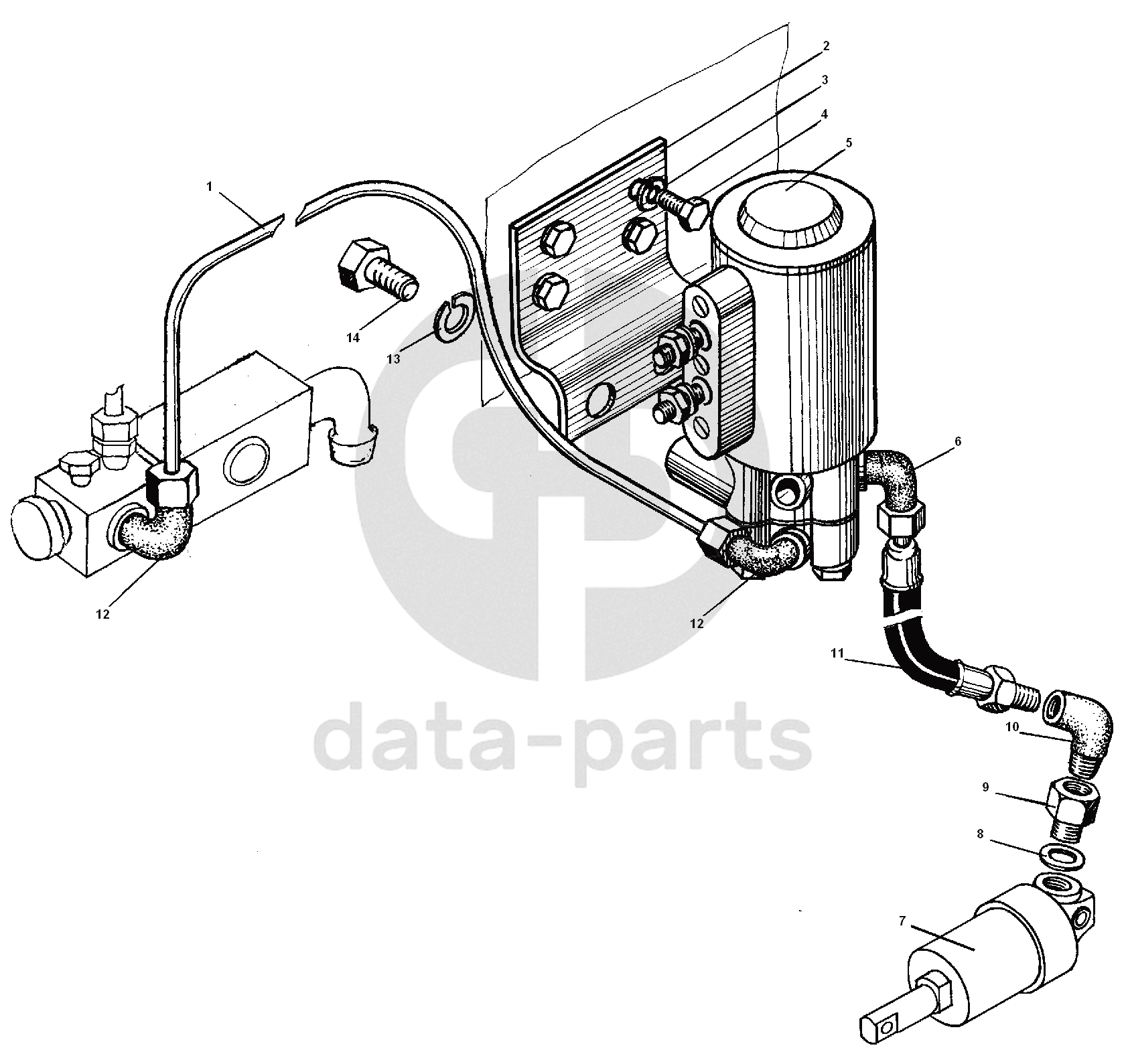 2
3
4
5
1
14
13
6
12
12
11
10
9
8
7
data-parts