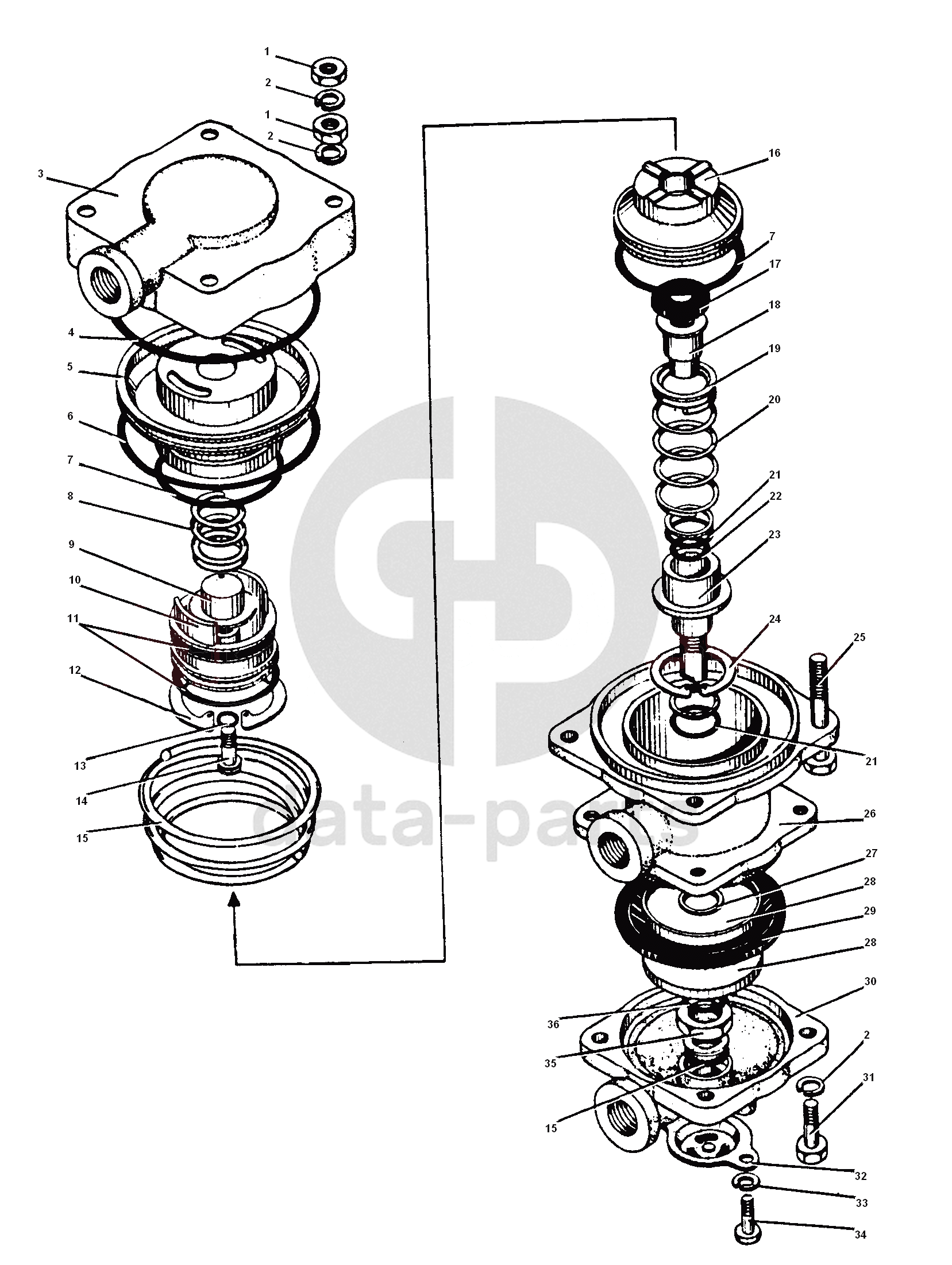 1
2
1
2
3
4
5
6
7
8
9
10
11
12
13
14
15
16
7
17
18
19
20
21
22
23
24
25
21
26
27
28
29
28
30
36
35
15
2
31
32
33
34
data-parts