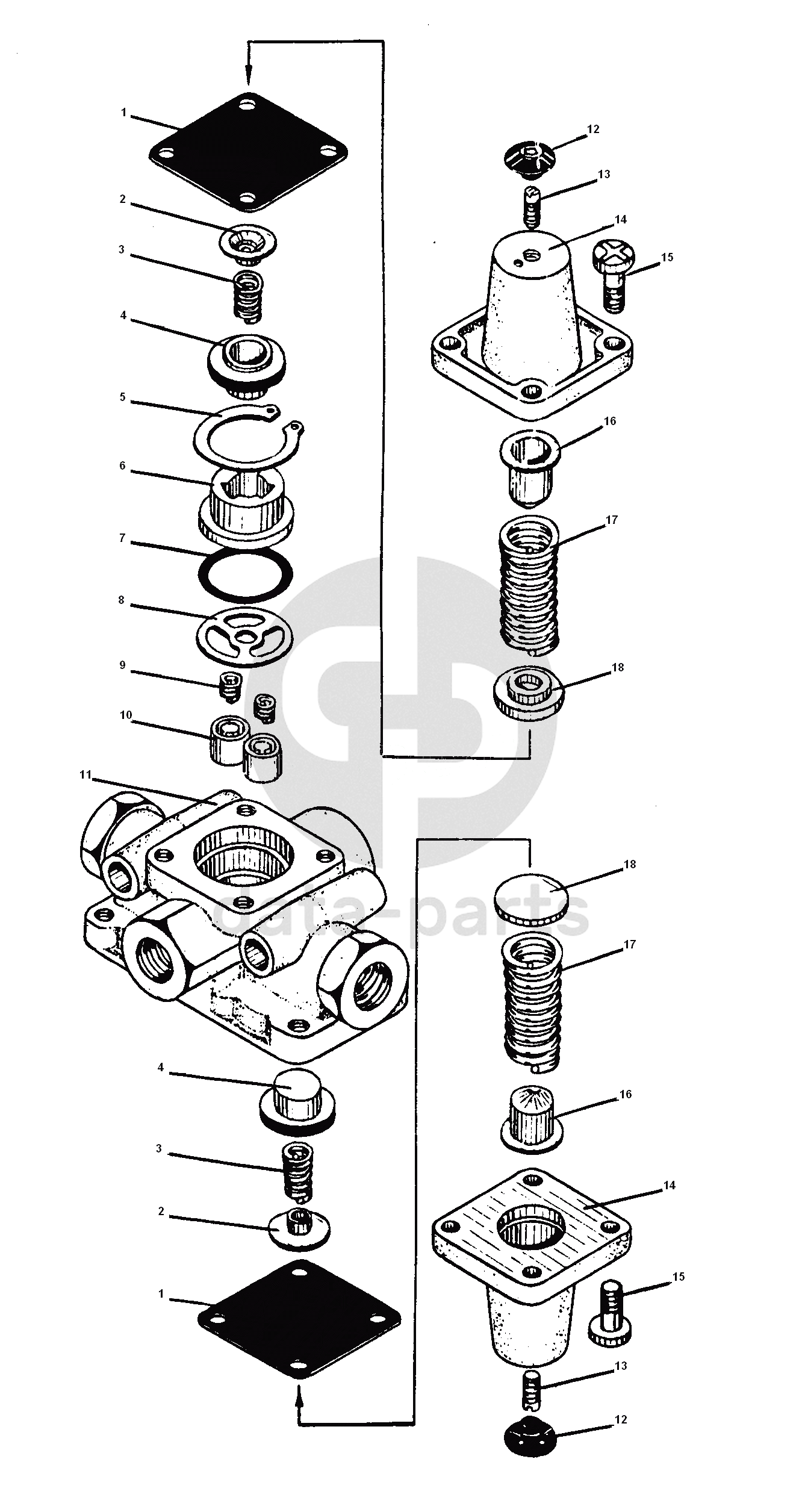 1
2
3
4
5
6
7
8
9
10
11
12
13
14
15
16
17
18
data-parts
18
17
16
14
15
13
12
4
3
2
1