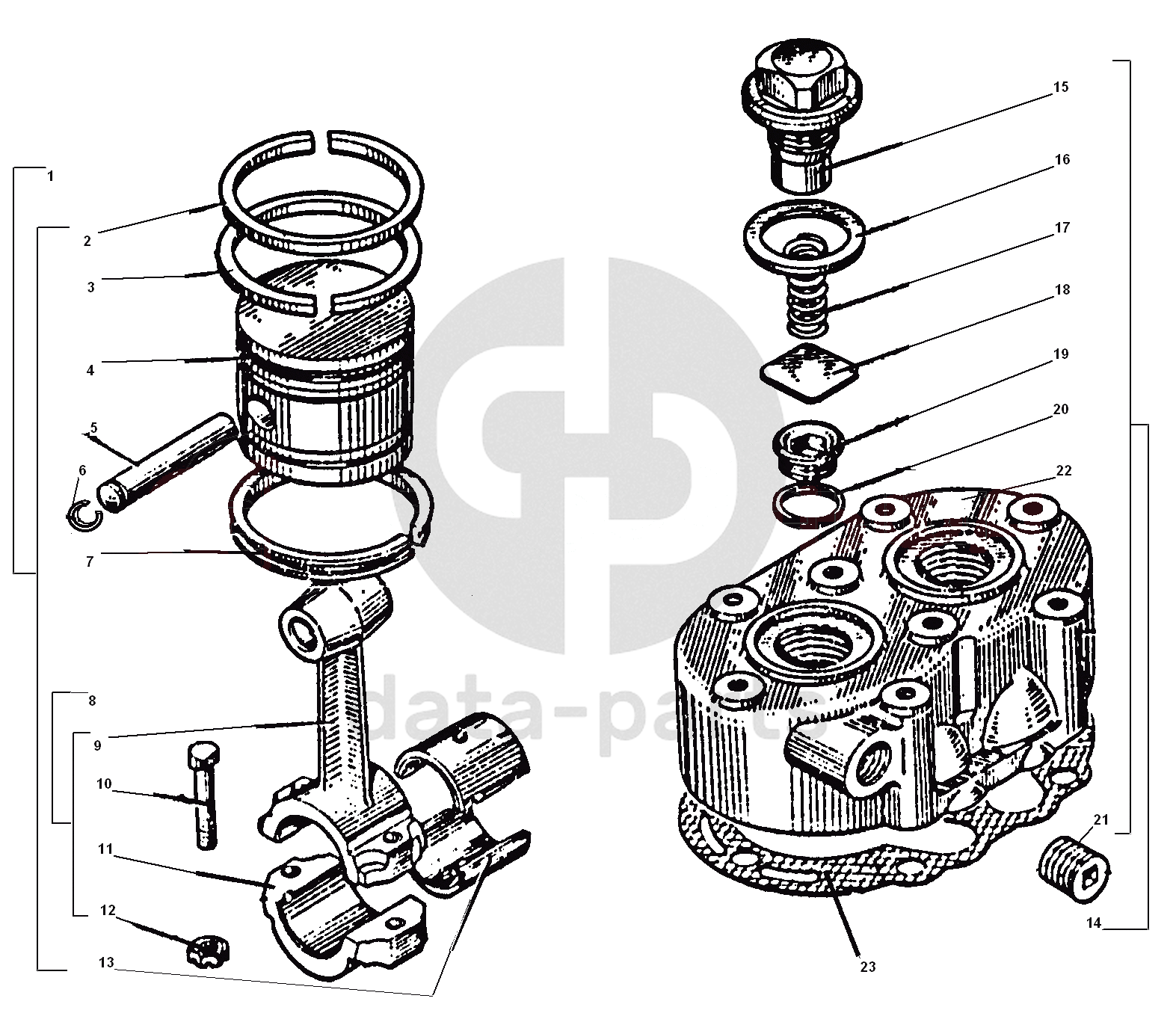 1
2
3
4
5
6
7
8
9
10
11
12
13
15
16
17
18
19
20
22
21
14
23
data-parts