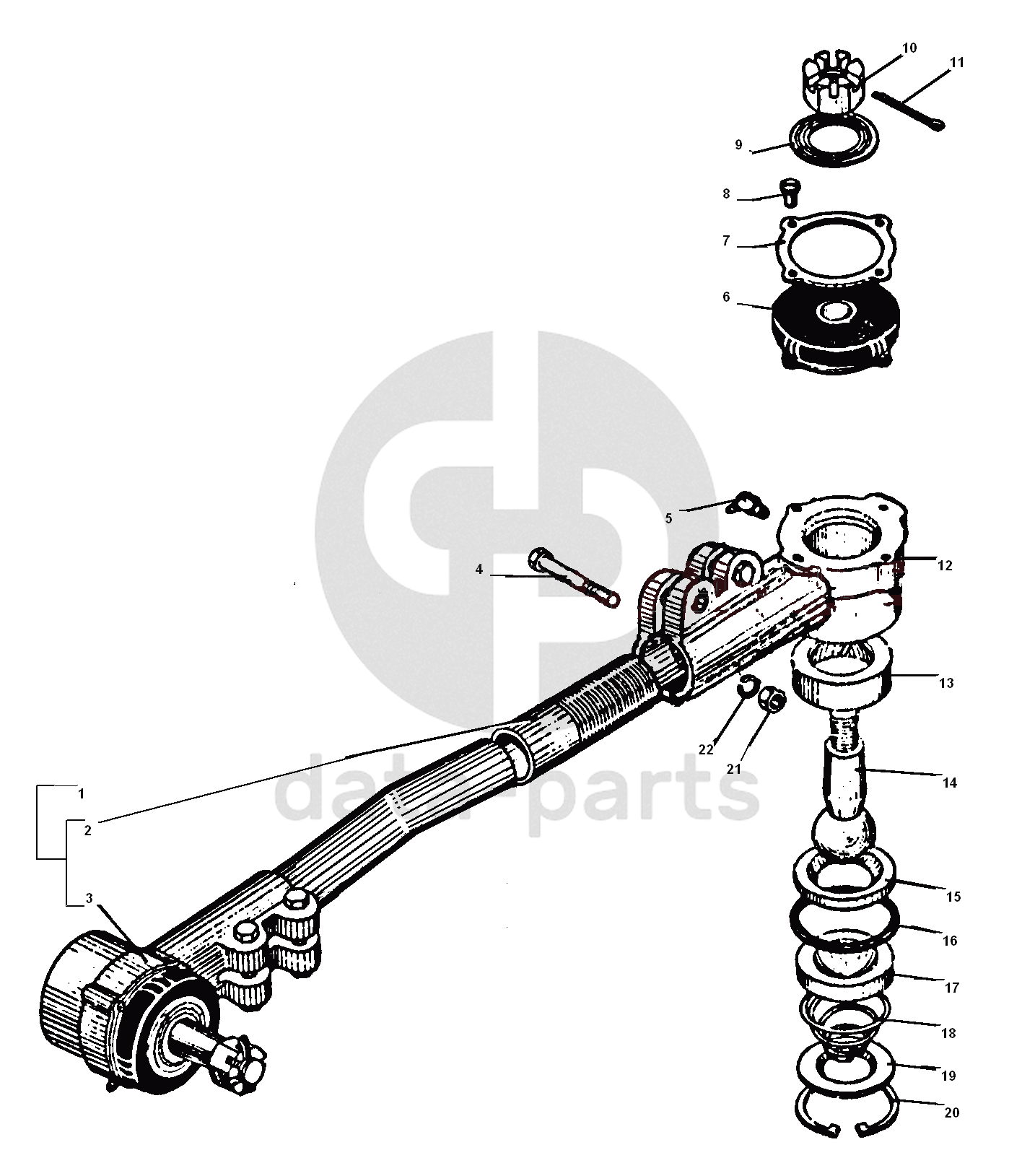 10
11
9
8
7
6
5
4
12
13
22
21
14
1
2
3
15
16
17
18
19
20
daf-parts