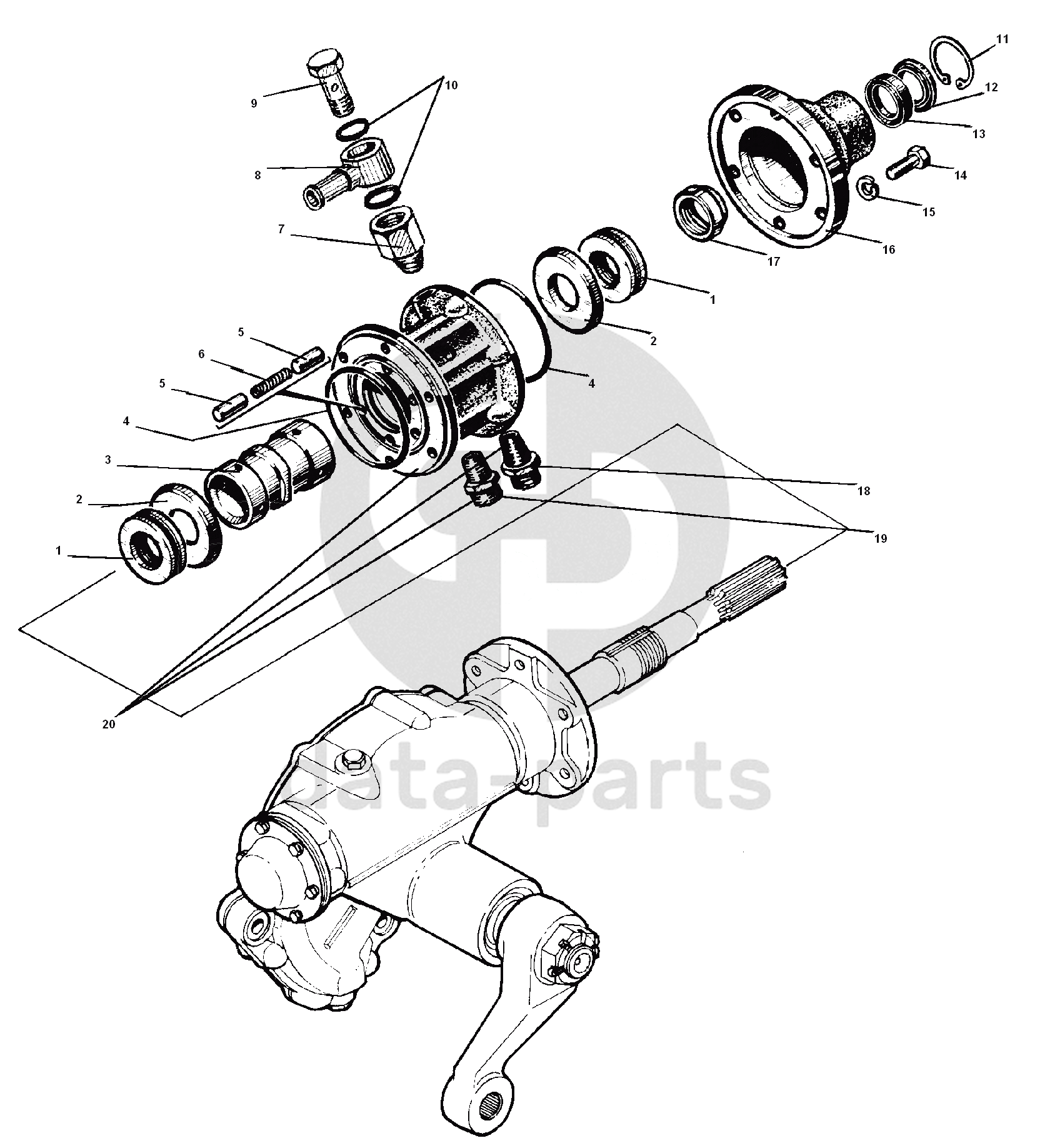 11
10
12
9
13
8
14
15
7
16
17
1
2
5
6
4
5
4
3
18
2
19
1
20
data-parts