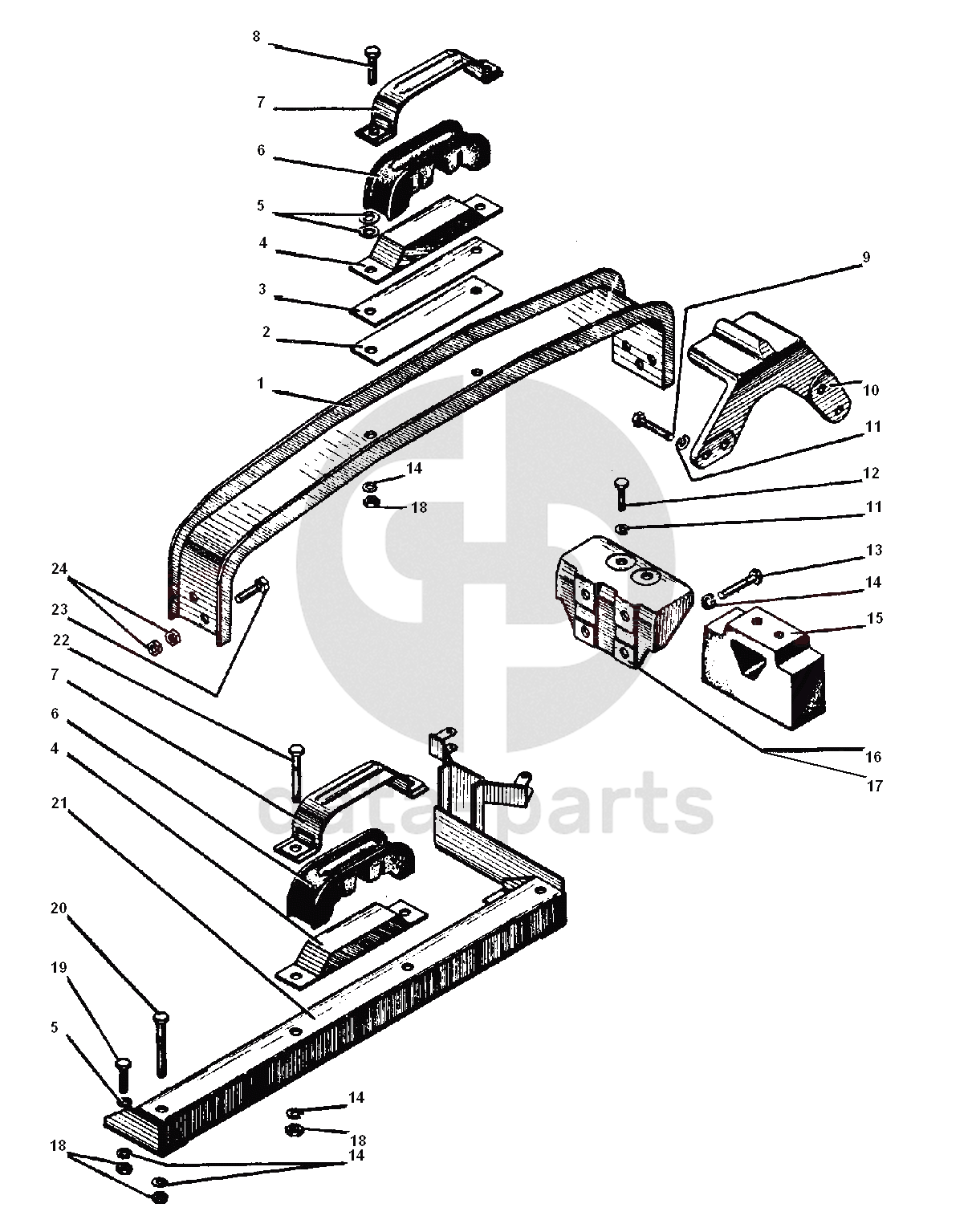 8
7
6
5
4
3
2
1
9
10
11
12
11
13
14
15
16
17
14
18
24
23
22
7
6
4
21
20
19
5
14
18
18
14
catalparts