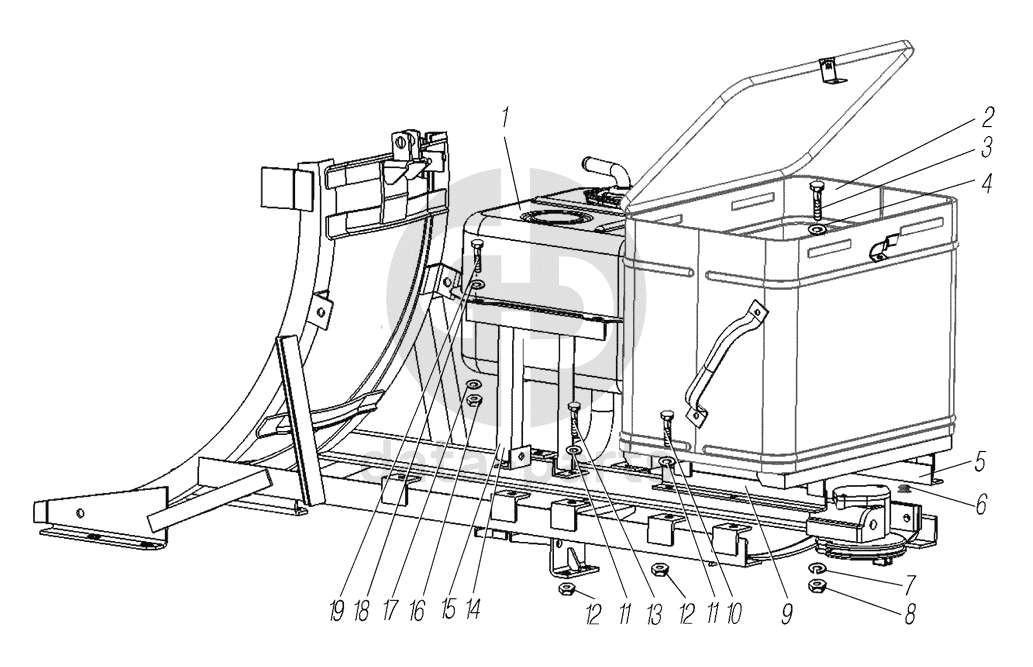 1
2
3
4
5
6
7
8
9
10
11
12
13
11
12
14
15
16
17
18
19