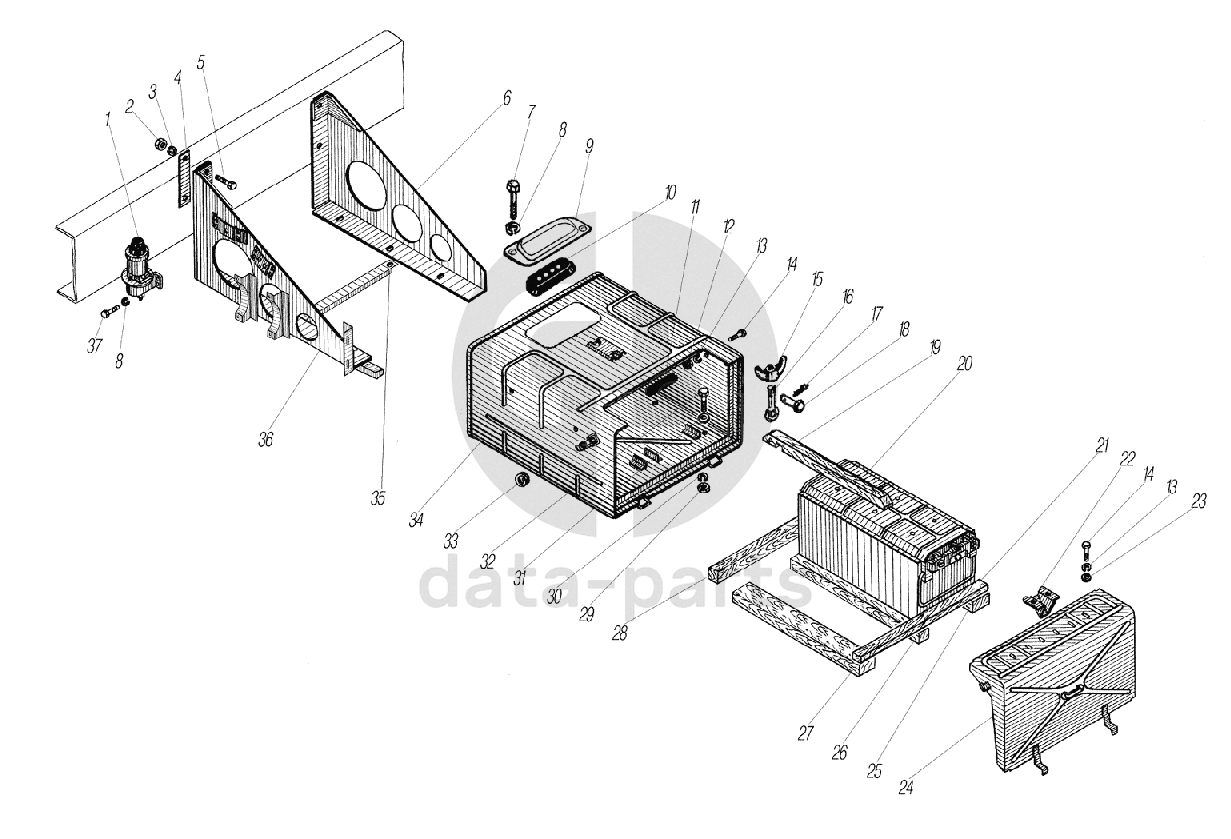 1
2
3
4
5
6
7
8
9
10
11
12
13
14
15
16
17
18
19
20
21
22
14
13
23
37
8
36
35
34
33
32
31
30
29
28
27
26
25
24
data-parts