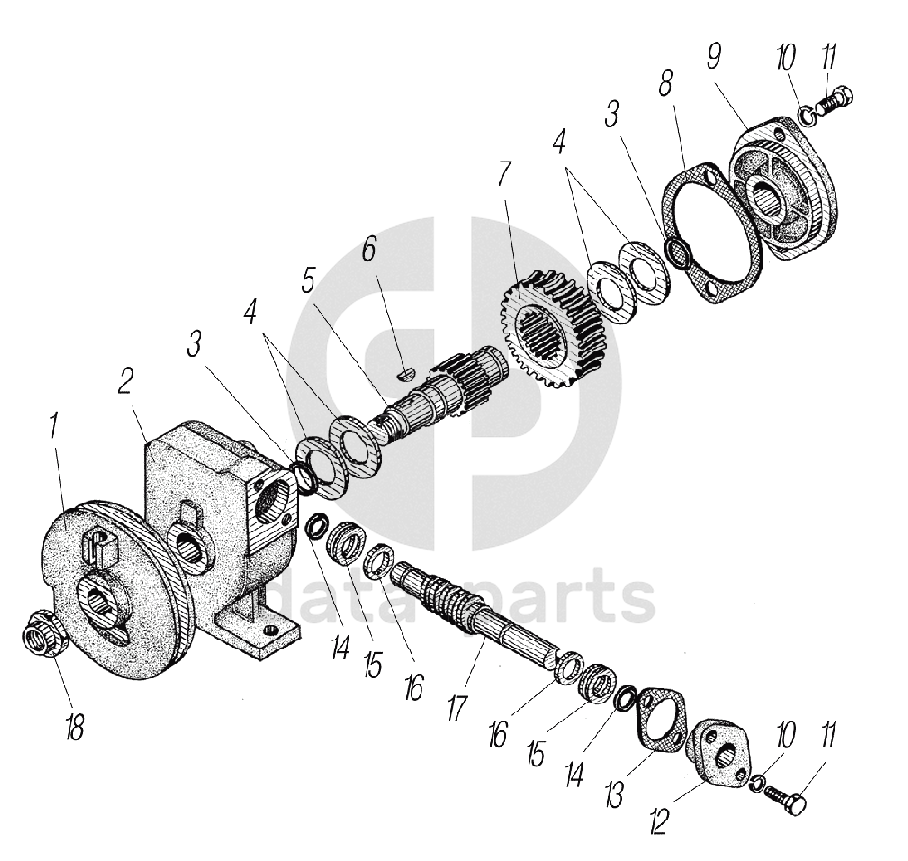 9
10
11
8
3
4
7
6
5
4
3
2
1
data parts
14
15
16
17
16
15
14
13
12
10
11
18