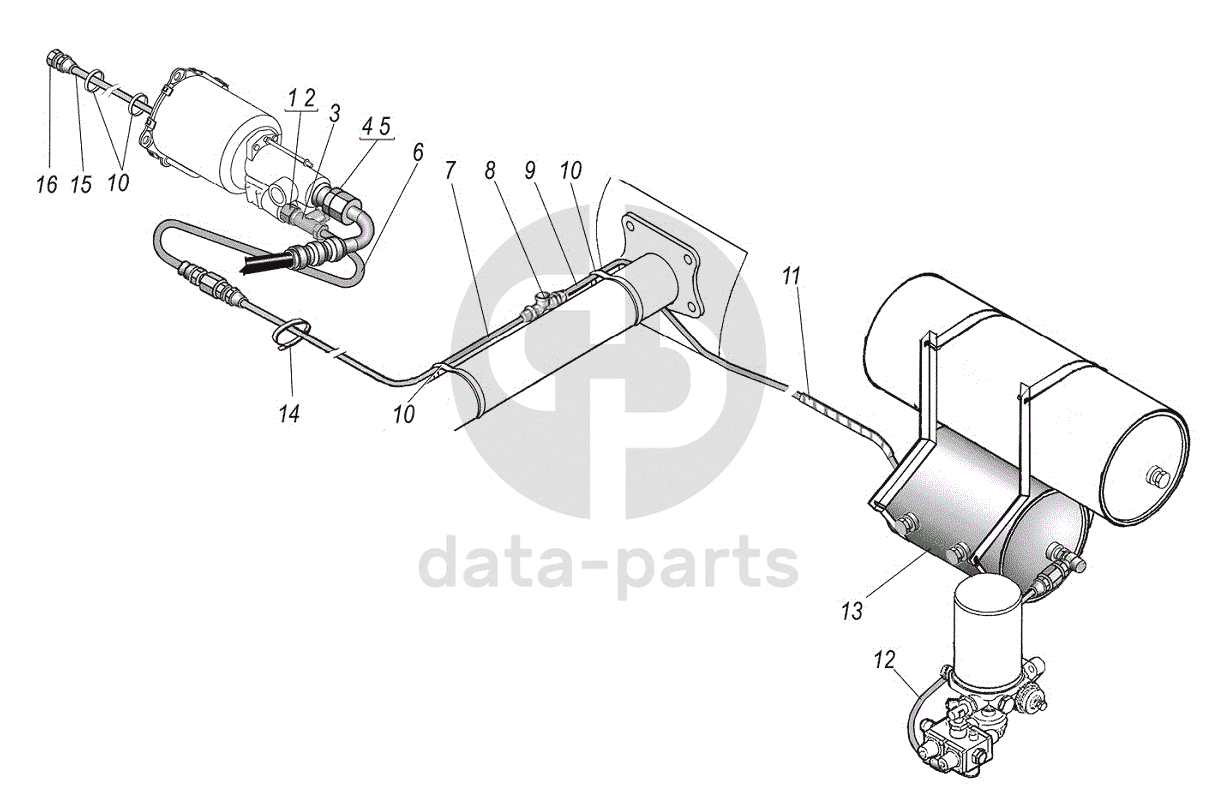 16 15 10
1 2
3
4 5
6
7
8
9
10
11
14
10
13
12
data-parts