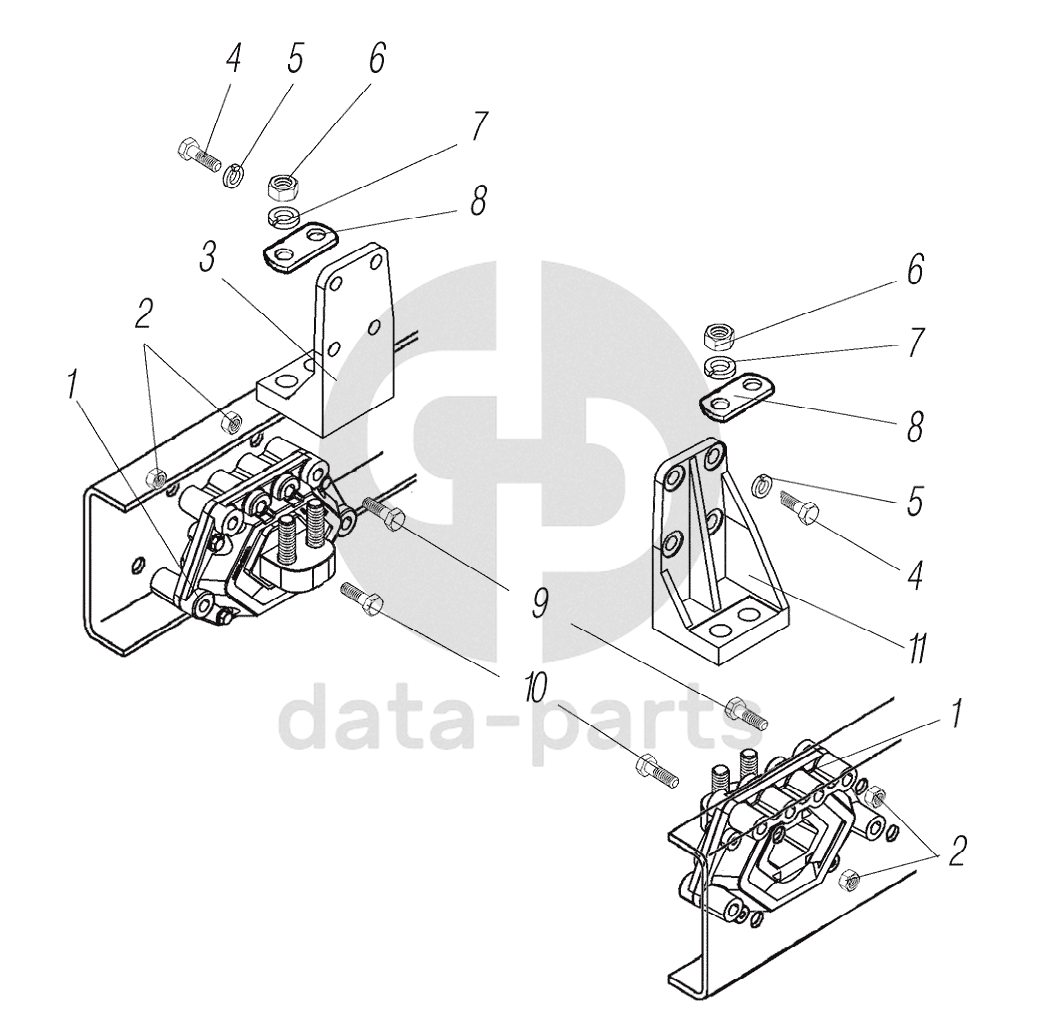 4 5 6
7
8
3
2
1
9
10
6
7
8
5
4
11
1
2
data-parts