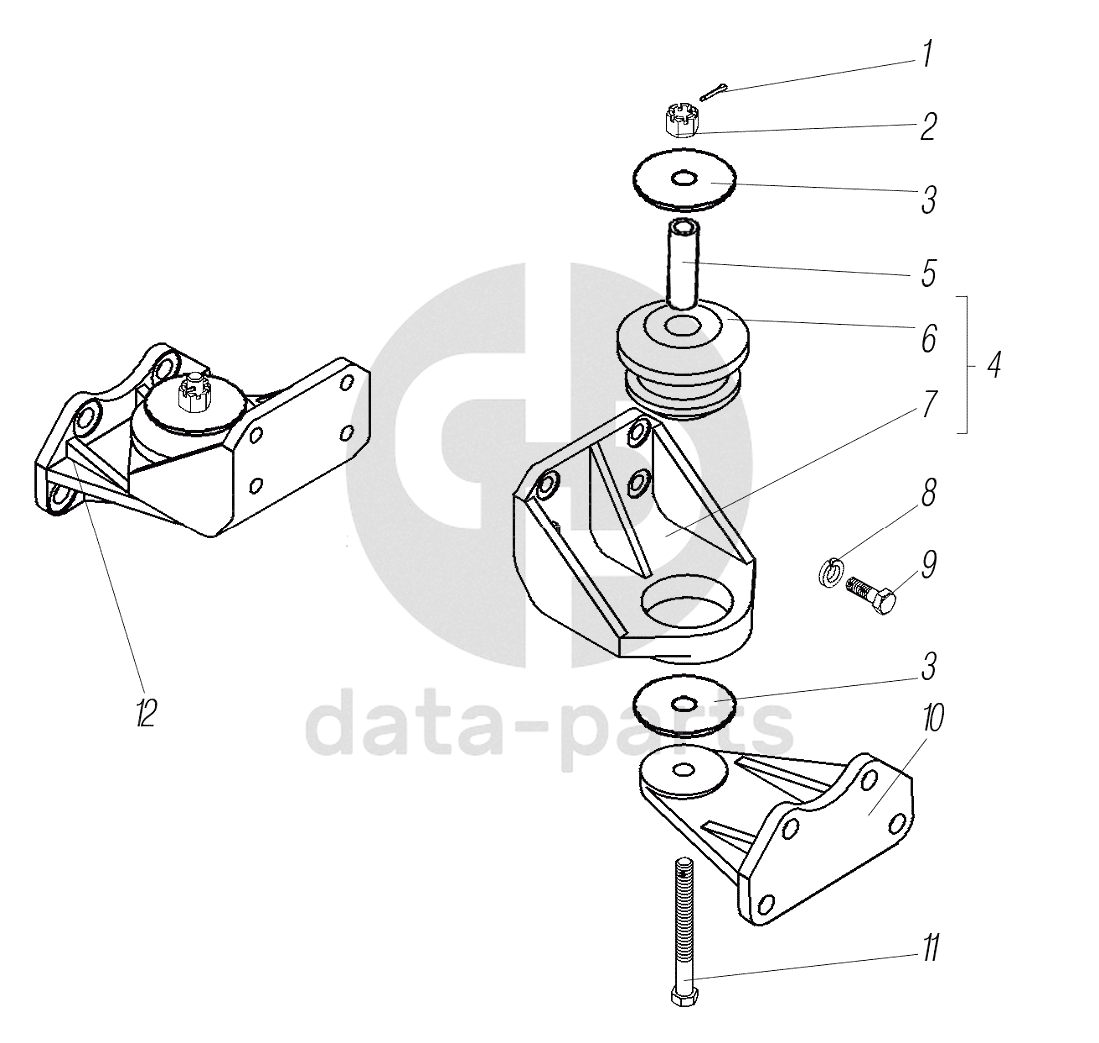 1
2
3
5
6
4
7
8
9
12
3
10
11
data-parts