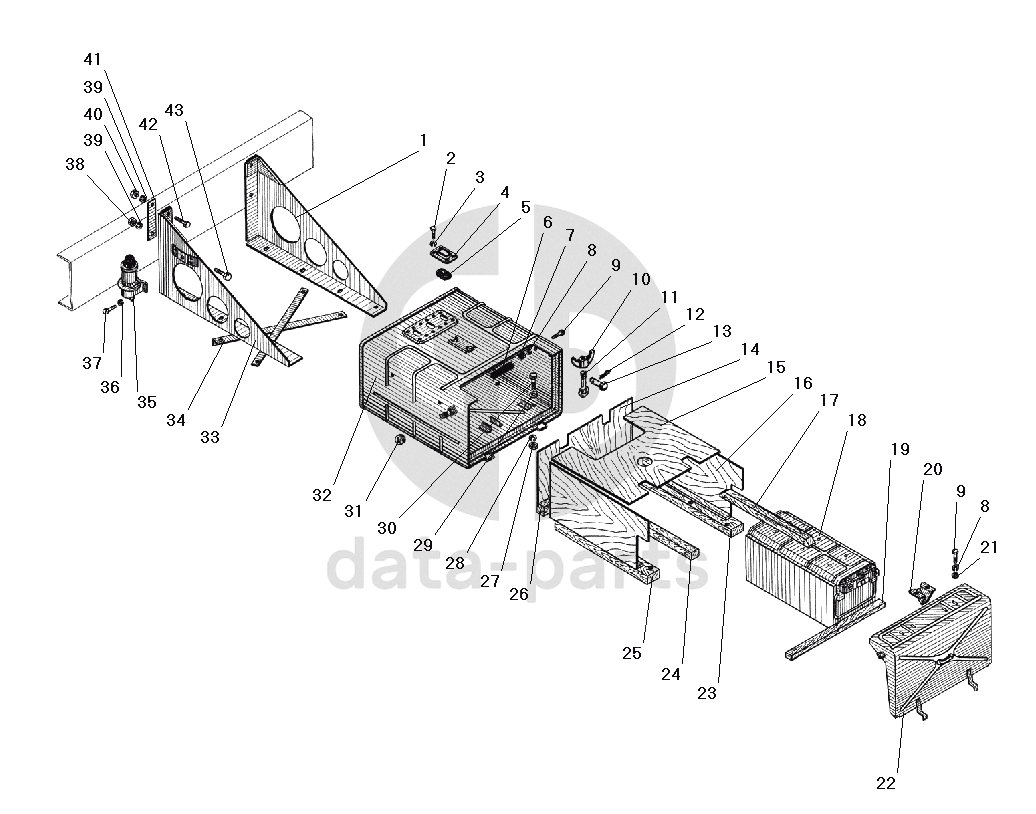 41
39
40
39
38
42
43
1
2
3
4
5
6
7
8
9
10
11
12
13
14
15
16
17
18
19
20
9
8
21
37
36
35
34
33
32
31
30
29
28
27
26
25
24
23
22
data-parts