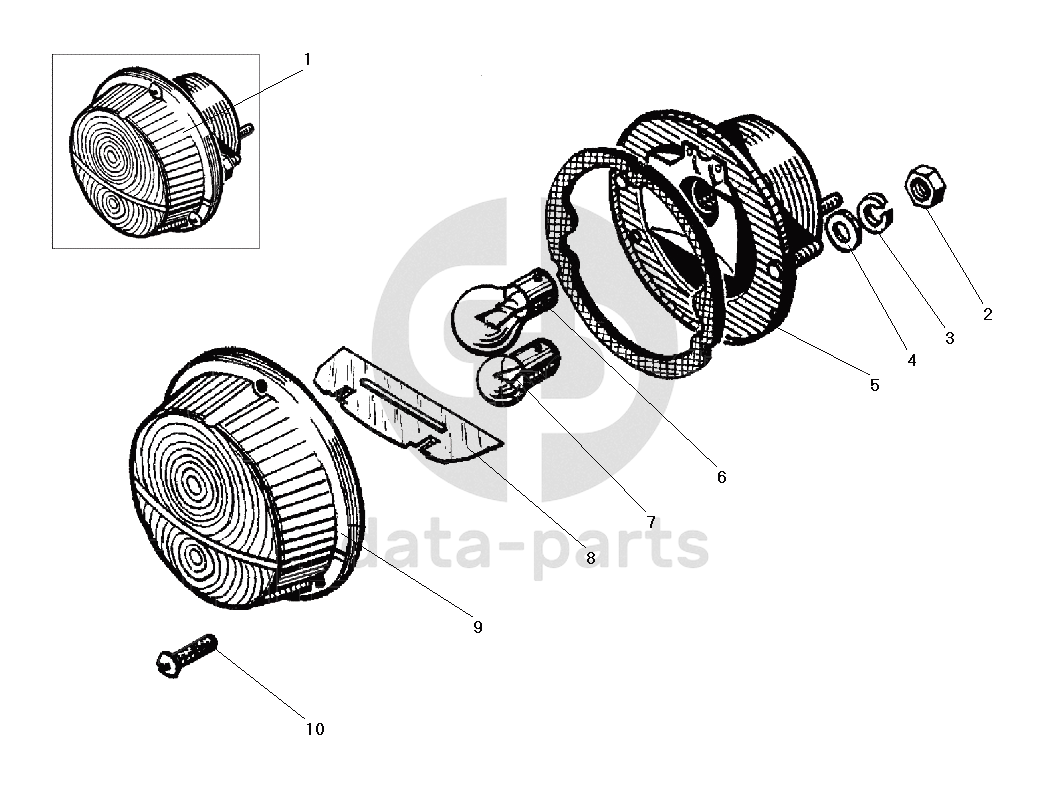 1
2
3
4
5
6
7
8
9
10
data-parts