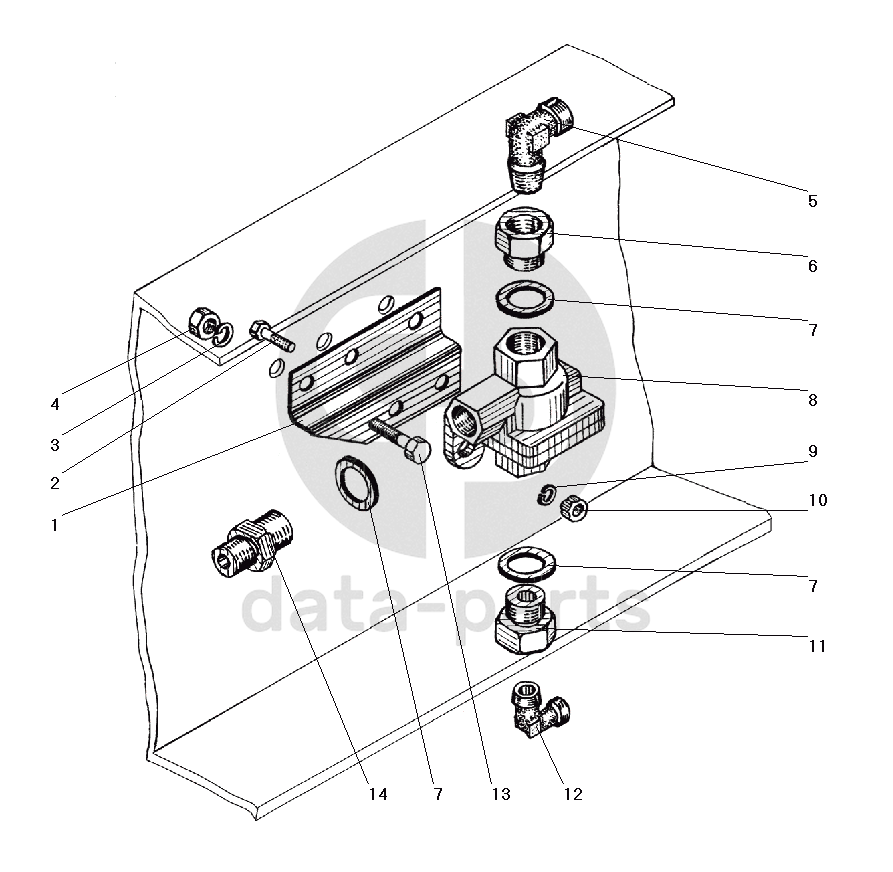 5
6
7
8
9
10
7
11
4
3
2
1
14
7
13
12
data-parts