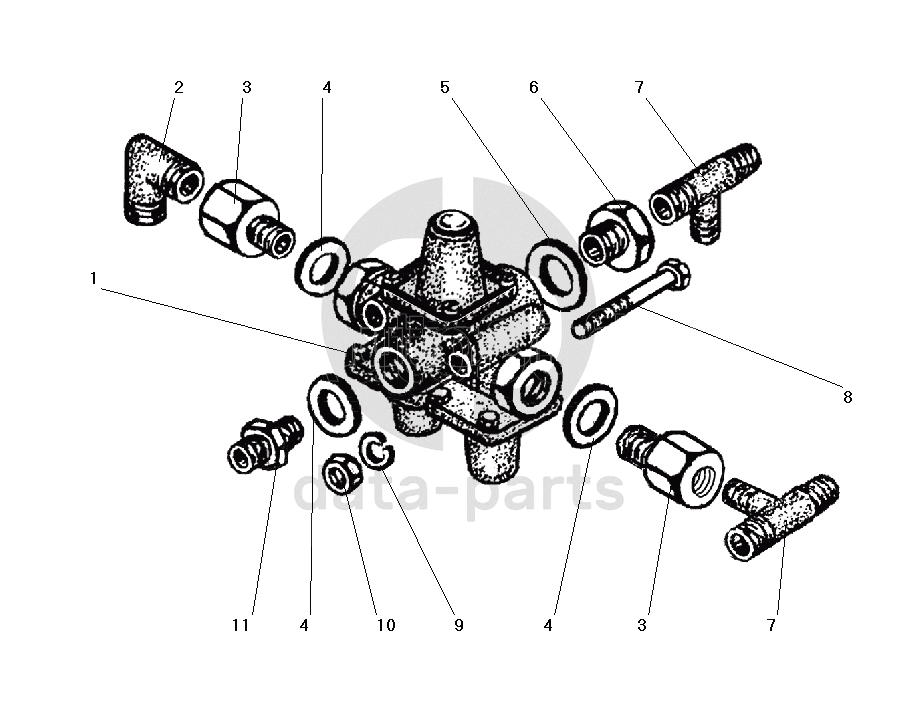 2 3 4 5 6 7

1

8

data-parts

11 4 10 9 4 3 7