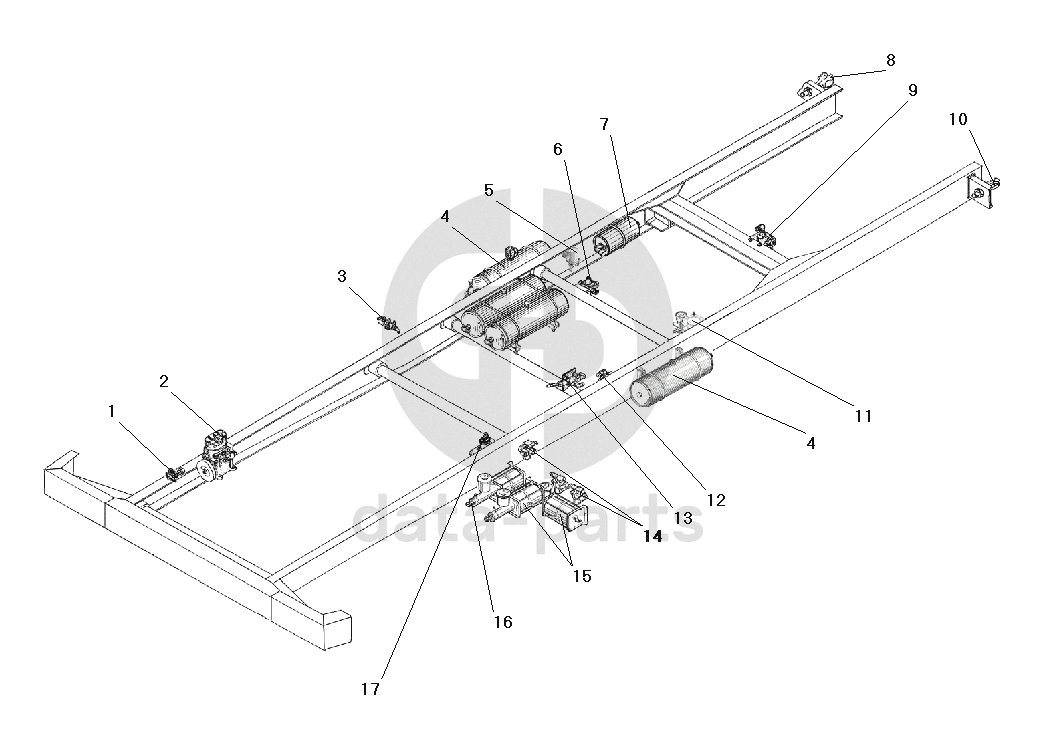 8
9
10
7
6
5
4
3
2
1
11
4
12
13
14
15
16
17
data-parts