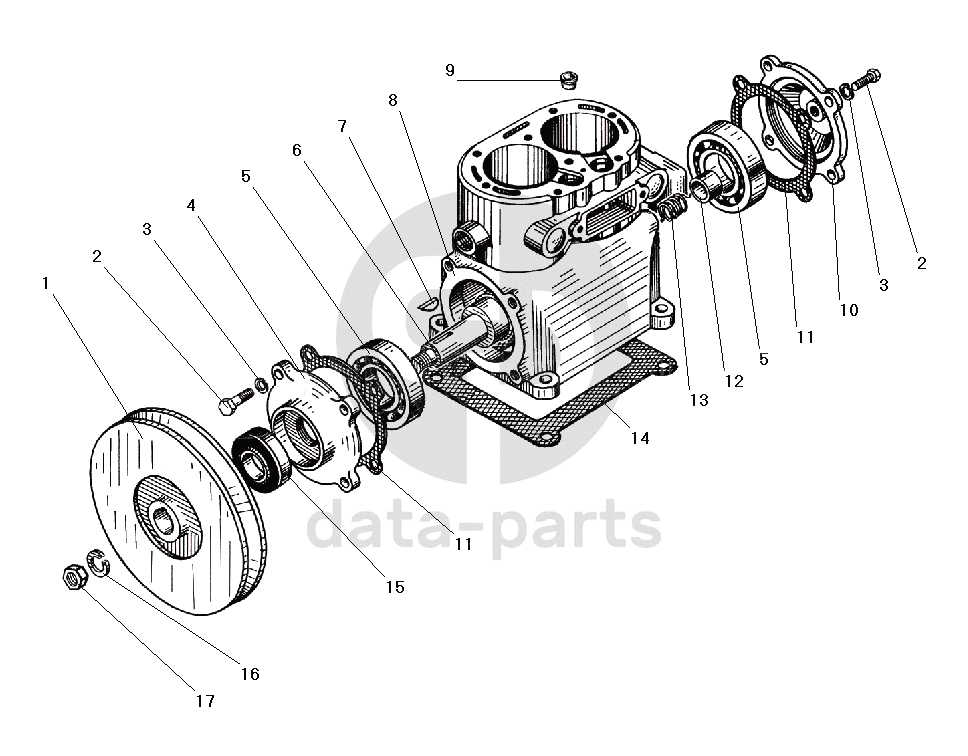 9
8
7
6
5
4
3
2
1
2
3
10
11
5
12
13
14
11
15
16
17
data-parts