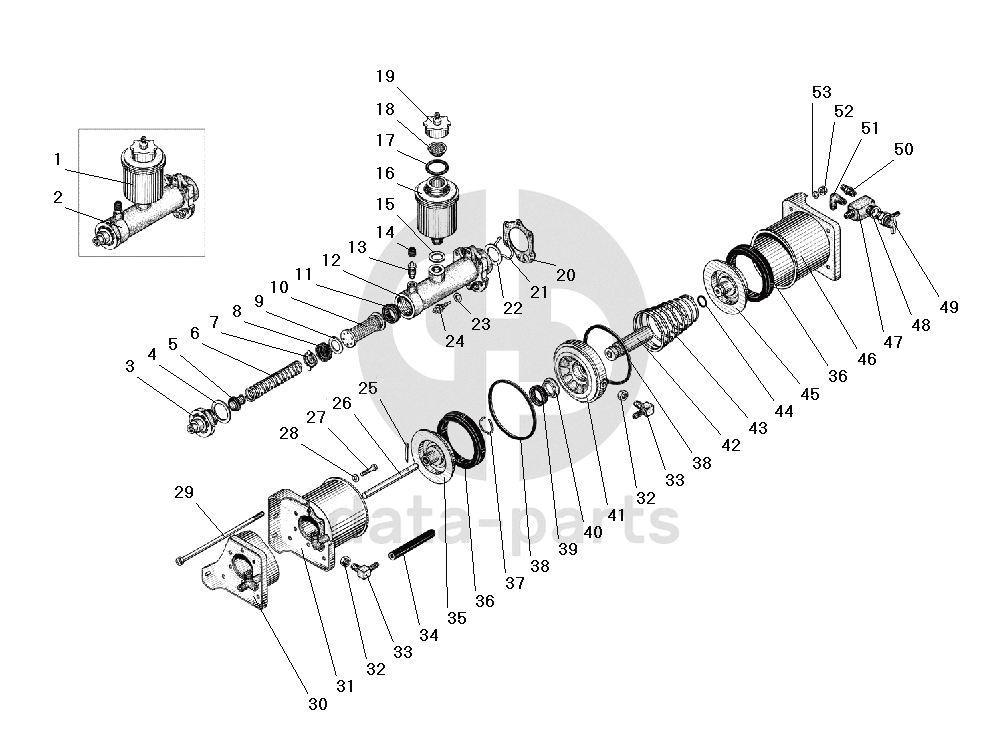 1
2
19
18
17
16
15
14
13
12
11
10
9
8
7
6
5
4
3
20
21
22
23
24
53
52
51
50
49
48
47
46
36
45
44
43
42
38
33
32
41
40
39
38
37
36
35
34
33
32
31
30
29
28
27
26
25
data-parts