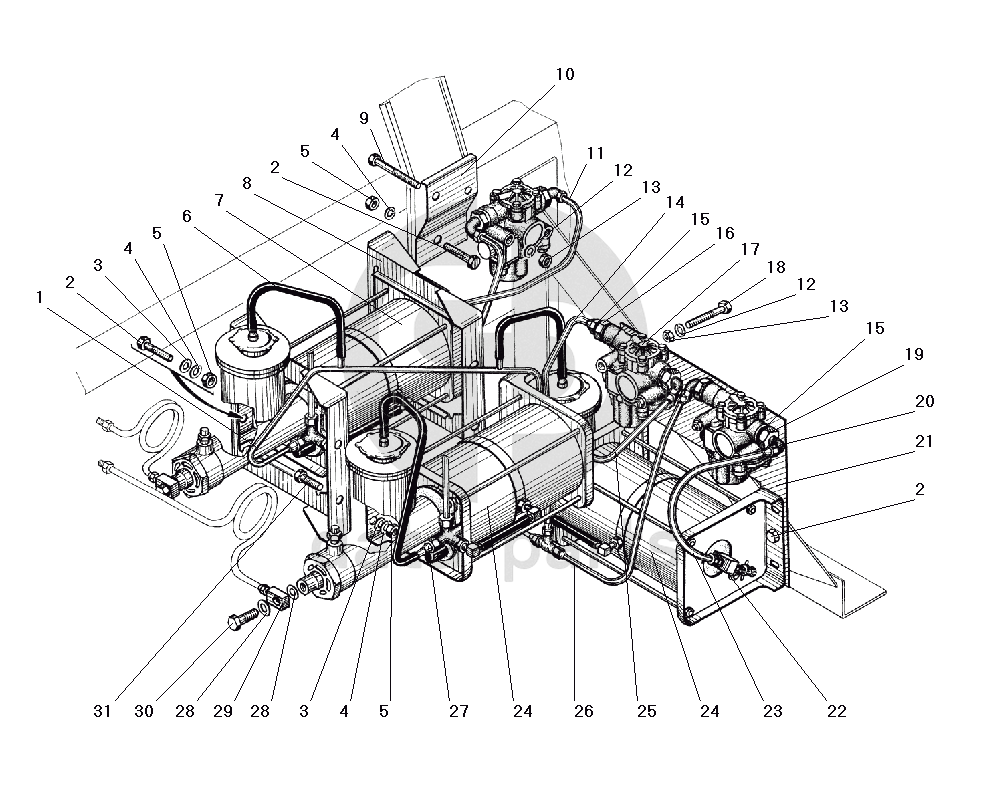 10
9
4
5
2
8
7
6
5
4
3
2
1
11
12
13
14
15
16
17
18
12
13
15
19
20
21
2
31
30
28
29
28
3
4
5
27
24
26
25
24
23
22