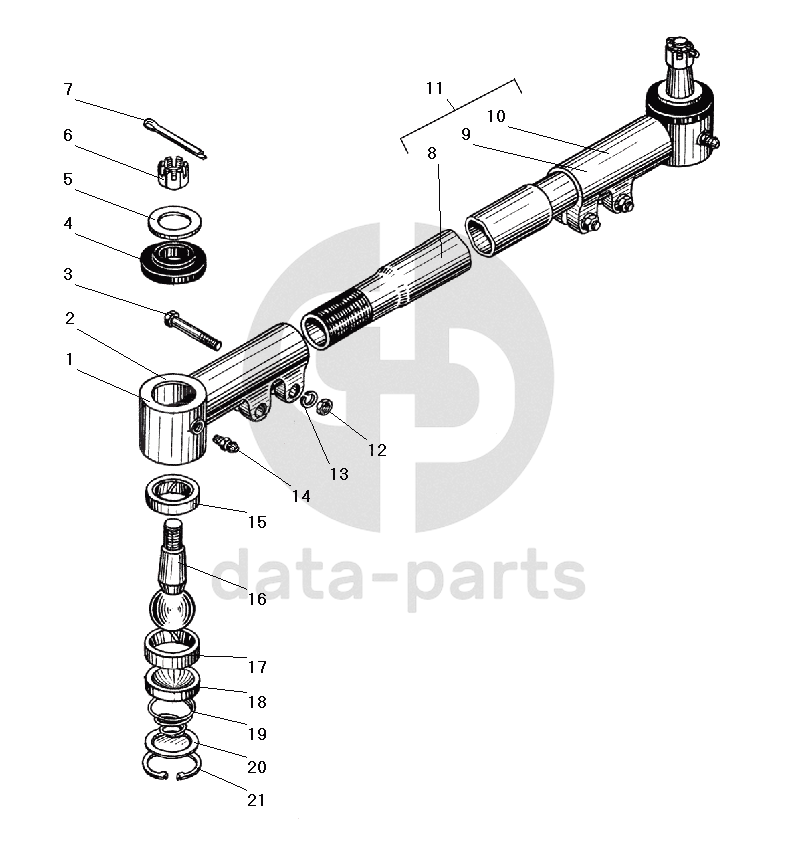 7
6
5
4
3
2
1
11
10
9
8
12
13
14
15
16
17
18
19
20
21
data-parts