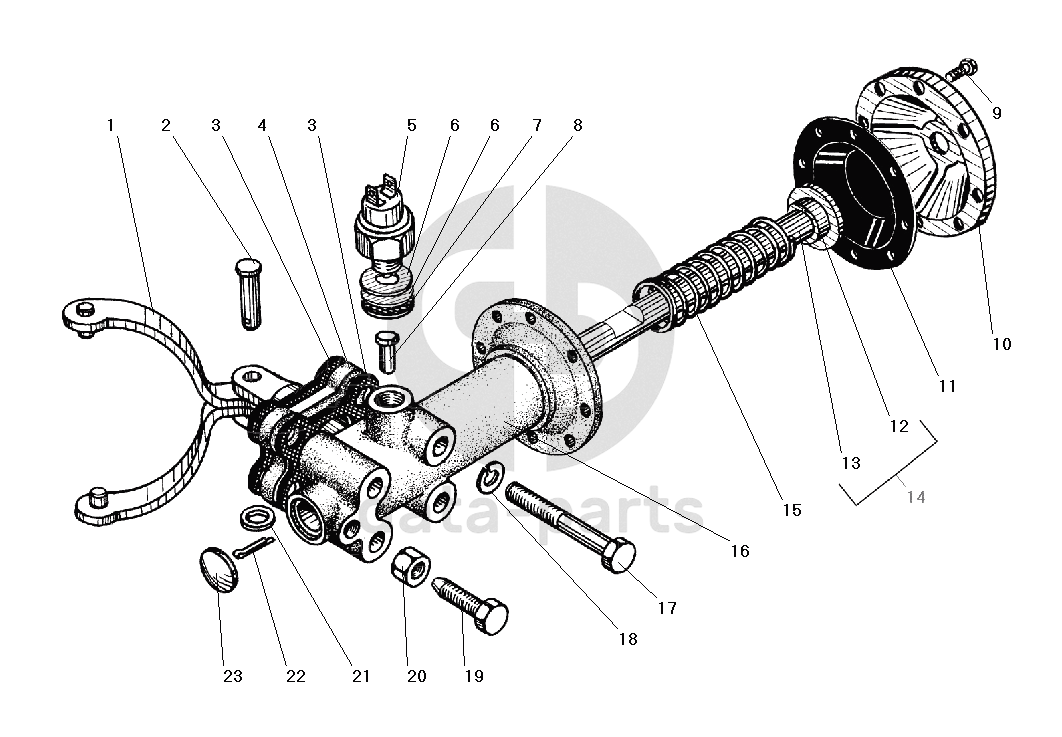 1 2 3 4 3 5 6 6 7 8

9

10

11

12

13

14

15

16

17

18

19

20

21

22

23

cata-parts