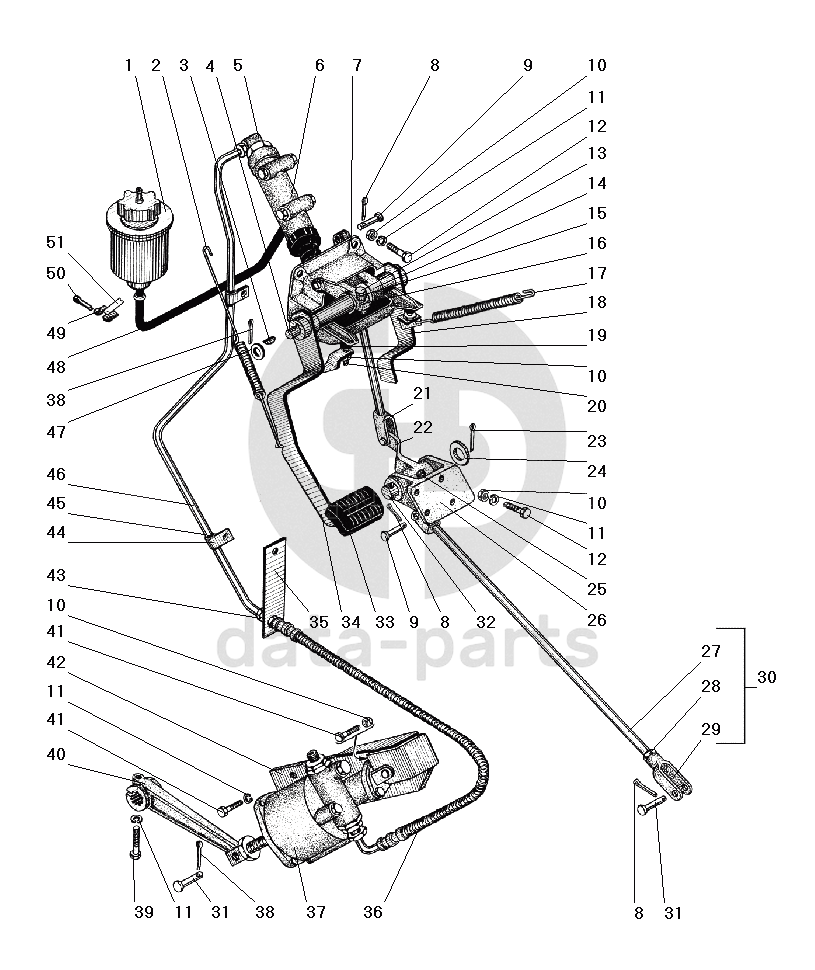 1 2 3 4 5 6 7 8 9 10
11
12
13
14
15
16
17
18
19
10
20
21
22
23
24
10
11
12
25
26
51
50
49
48
38
47
46
45
44
43
10
41
42
11
41
40
35 34 33 9 8 32
27
28
29
30
39 11 31 38 37 36
8 31
data-parts