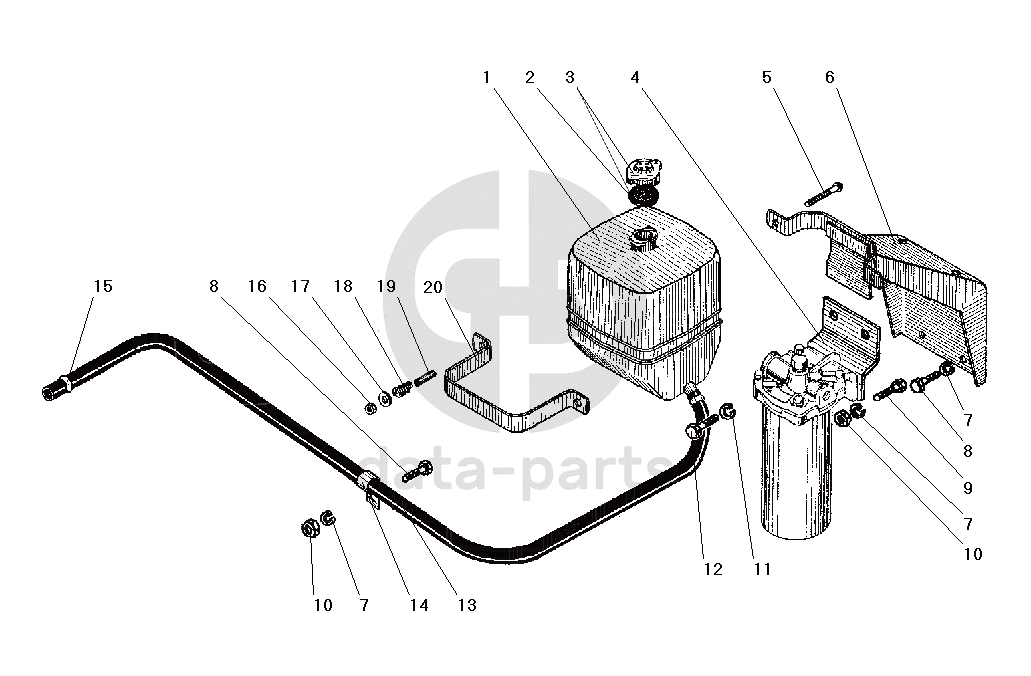 1 2 3 4 5 6

15 8 16 17 18 19 20

7

8

9

7

10

12 11

10 7 14 13

data-parts