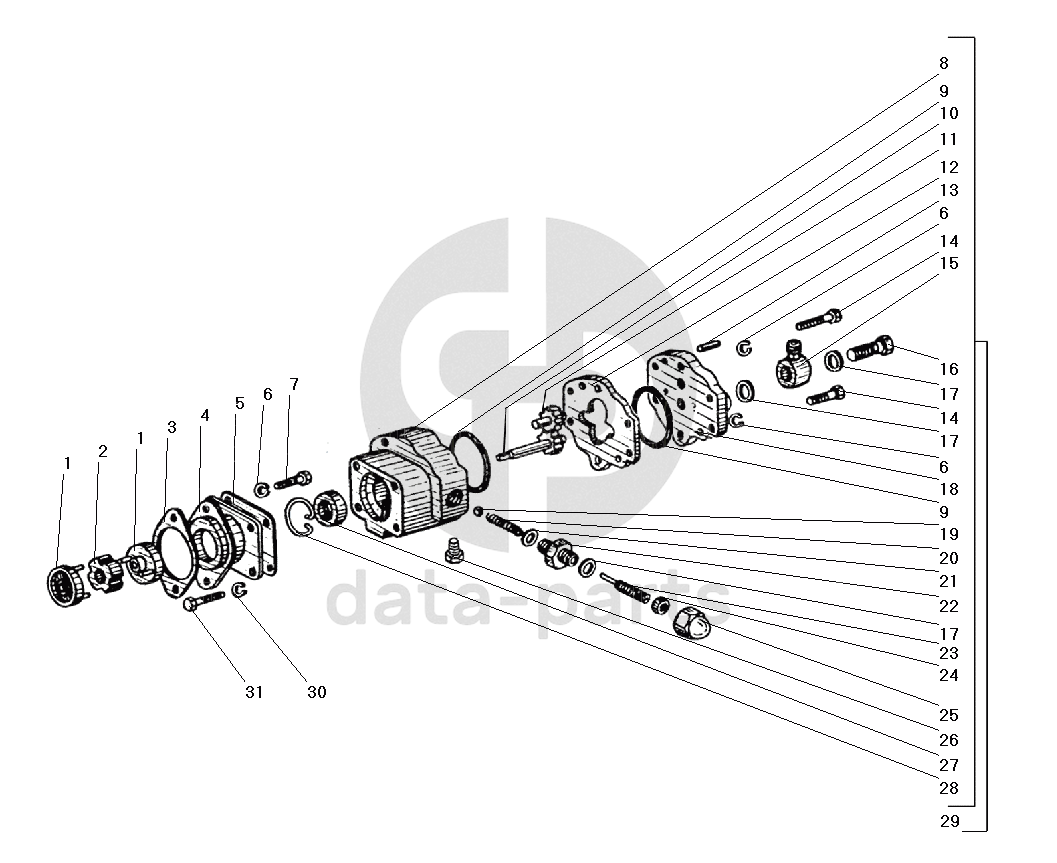 8
9
10
11
12
13
6
14
15
16
17
14
17
6
18
9
19
20
21
22
17
23
24
25
26
27
28
29
1
2
1
3
4
5
6
7
31
30
data-parts