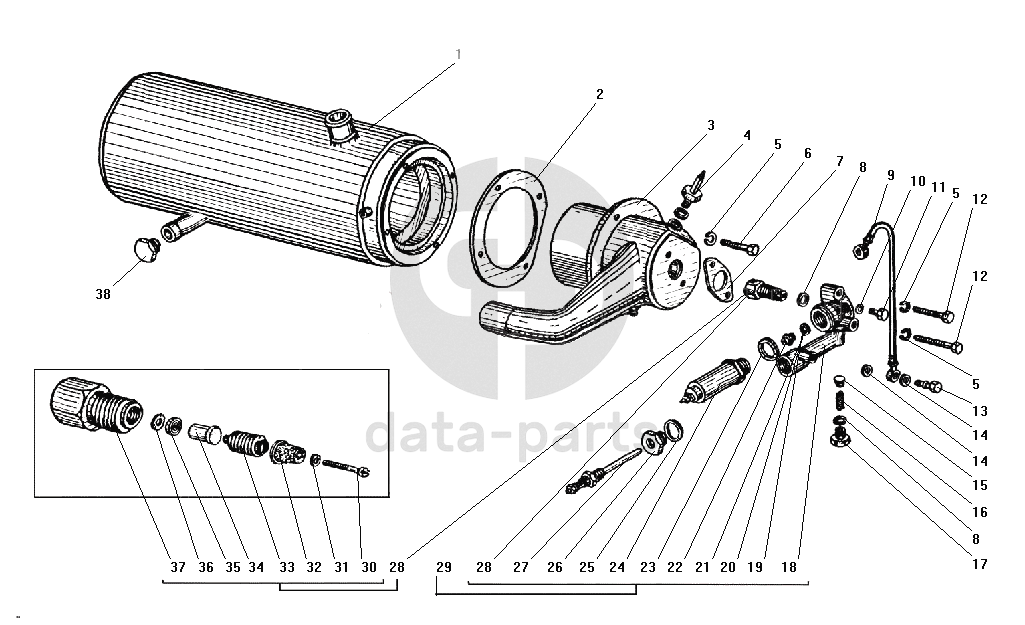 1
2
3
4
5
6
7
8
9
10
11
5
12
12
5
13
14
14
15
16
8
17
38
data-parts
37 36 35 34 33 32 31 30 28
29 28 27 26 25 24 23 22 21 20 19 18